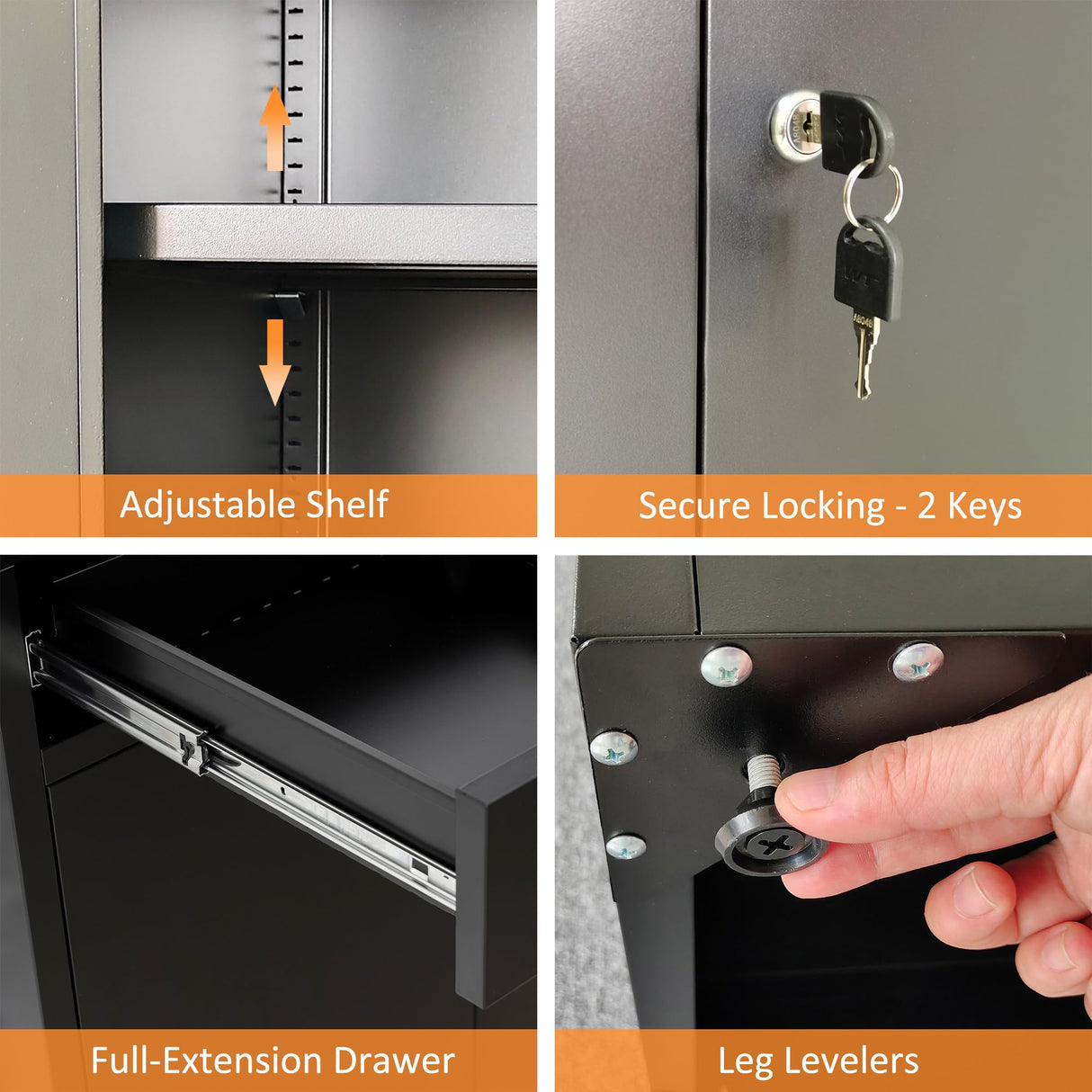 Adjustable Shelf

Secure Locking - 2 Keys

Full-Extension Drawer

Leg Levelers