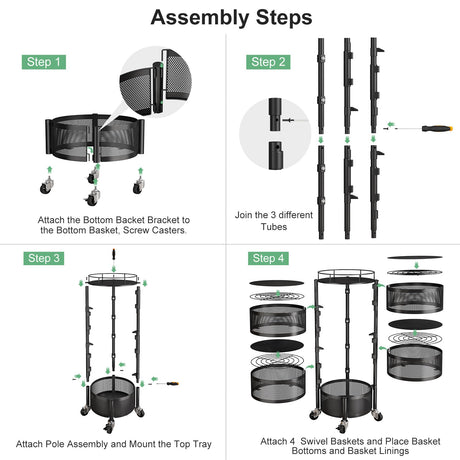 Assembly Steps

Step 1

Attach the Bottom Backet Bracket to the Bottom Basket, Screw Casters.

Step 2

Join the 3 different Tubes

Step 3

Attach Pole Assembly and Mount the Top Tray

Step 4

Attach 4 Swivel Baskets and Place Basket Bottoms and Basket Linings