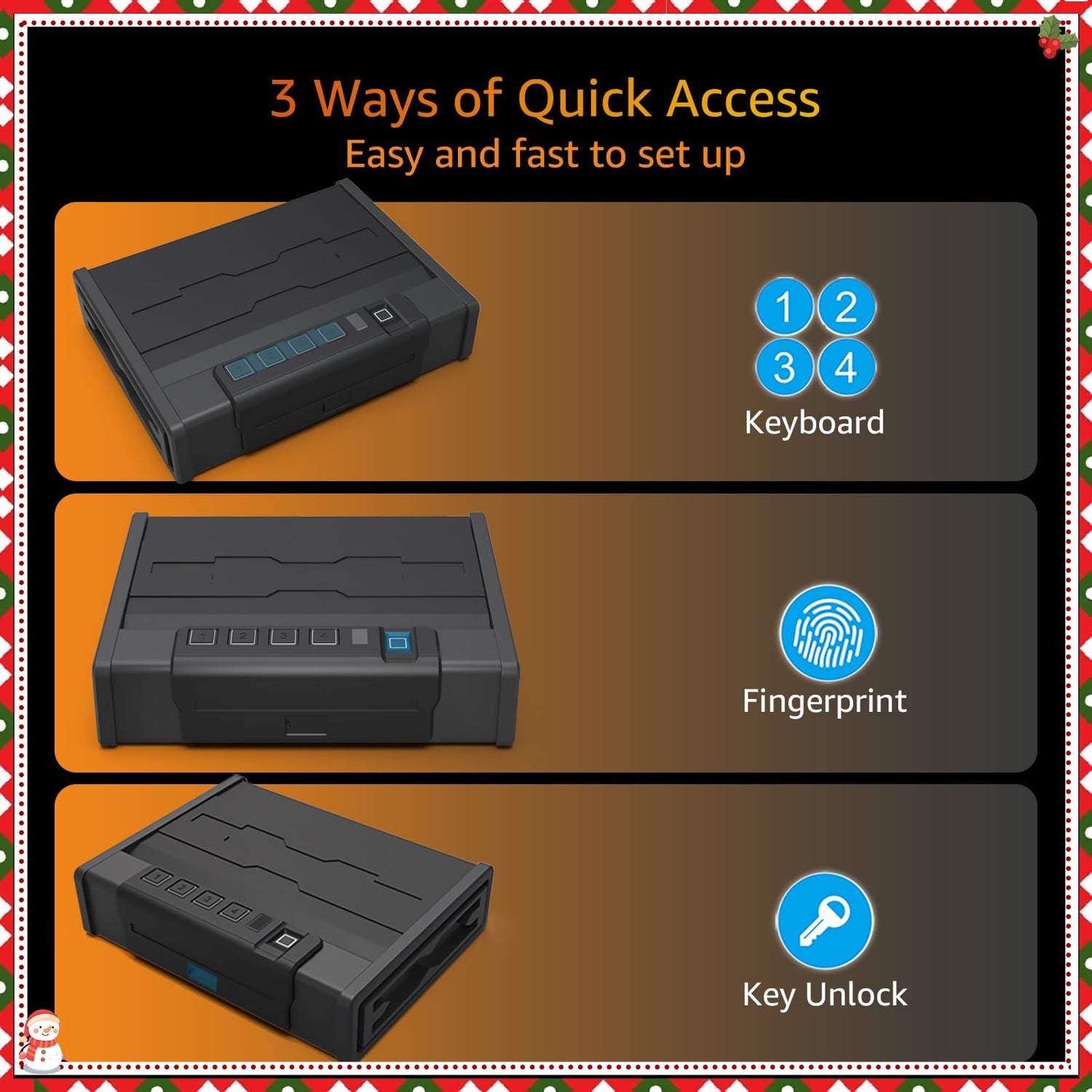 3 Ways of Quick Access
Easy and fast to set up

1 2
3 4
Keyboard

1 2 3 4

Fingerprint

Key Unlock