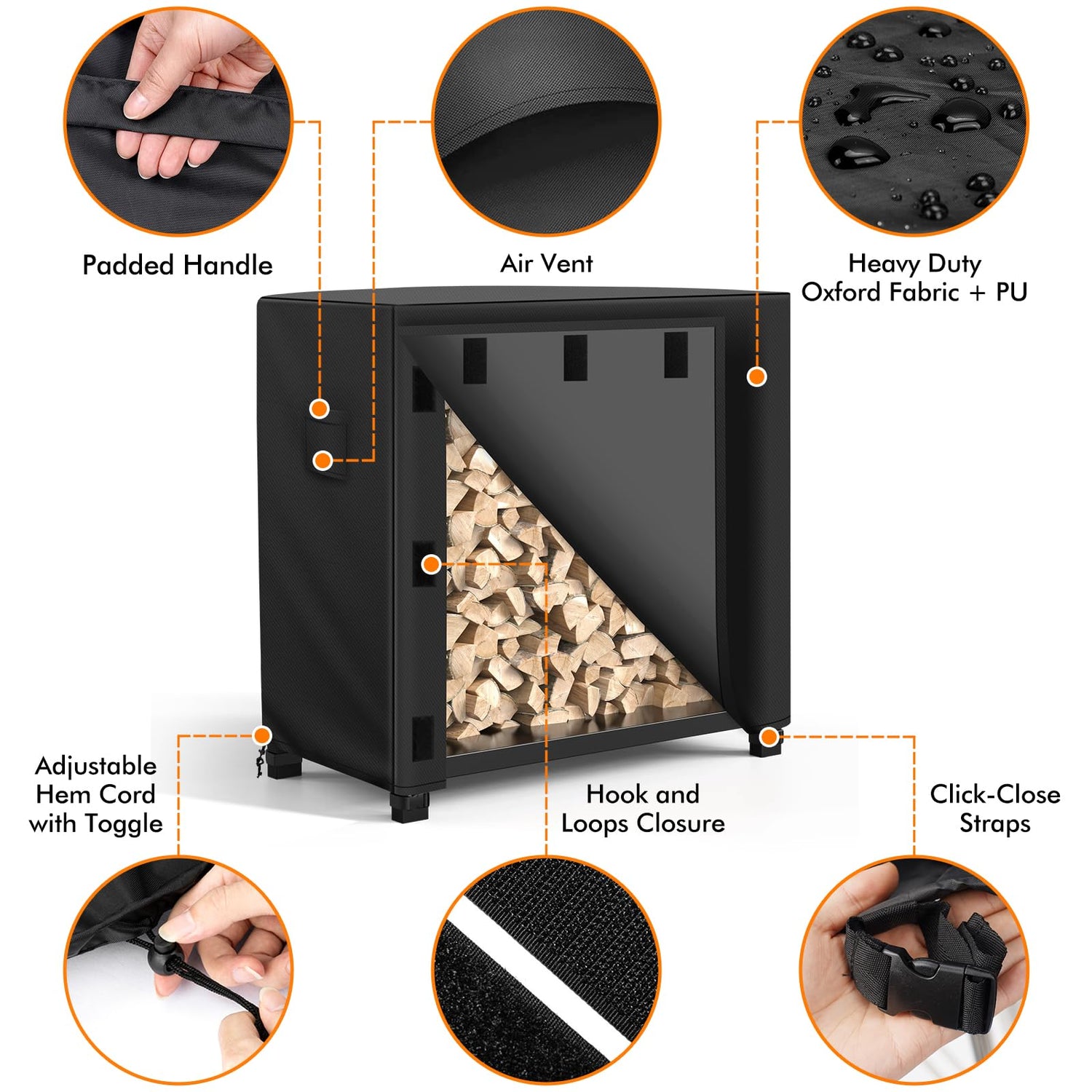 Padded Handle

Air Vent

Heavy Duty
Oxford Fabric + PU

Adjustable
Hem Cord
with Toggle

Hook and
Loops Closure

Click-Close
Straps