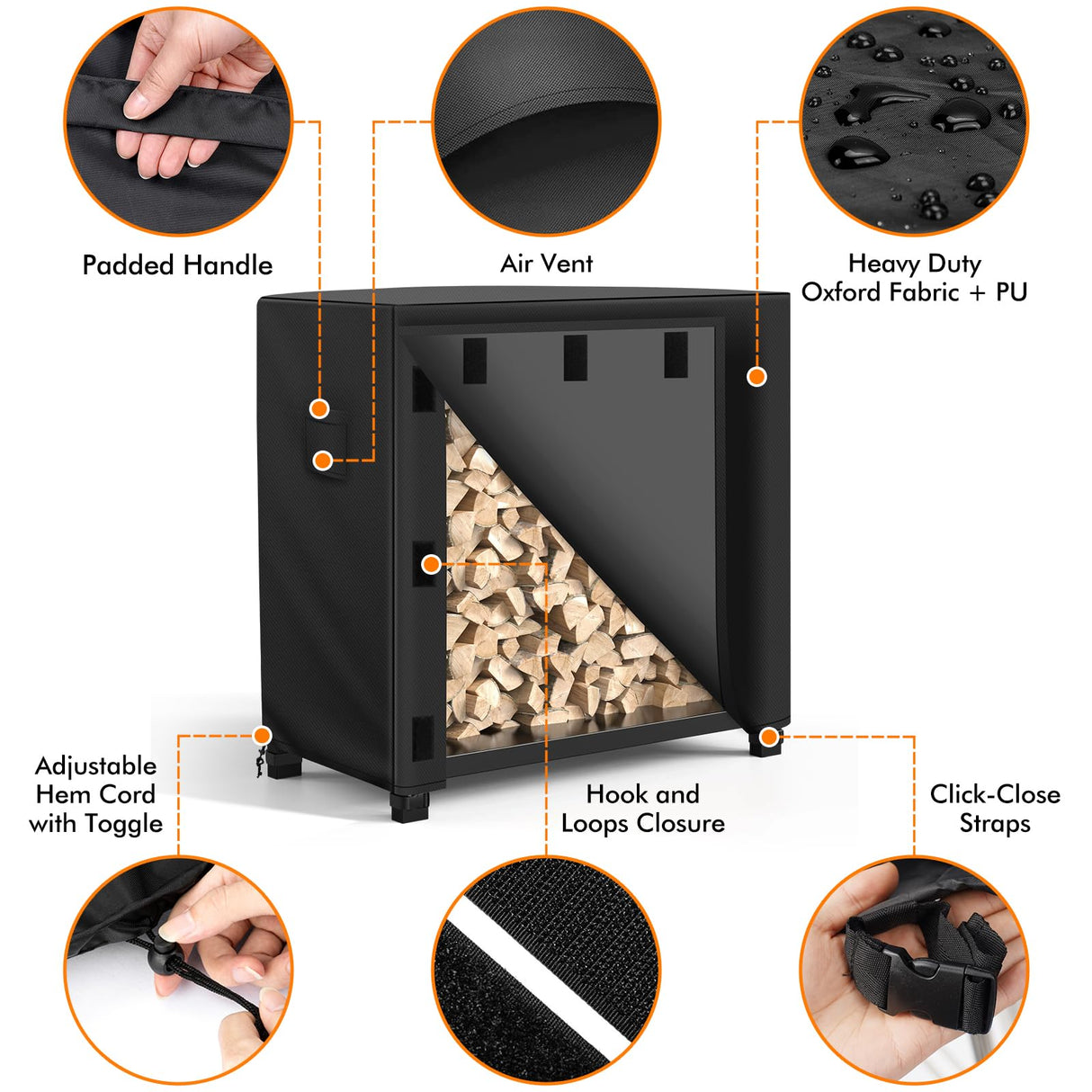 Padded Handle

Air Vent

Heavy Duty
Oxford Fabric + PU

Adjustable
Hem Cord
with Toggle

Hook and
Loops Closure

Click-Close
Straps