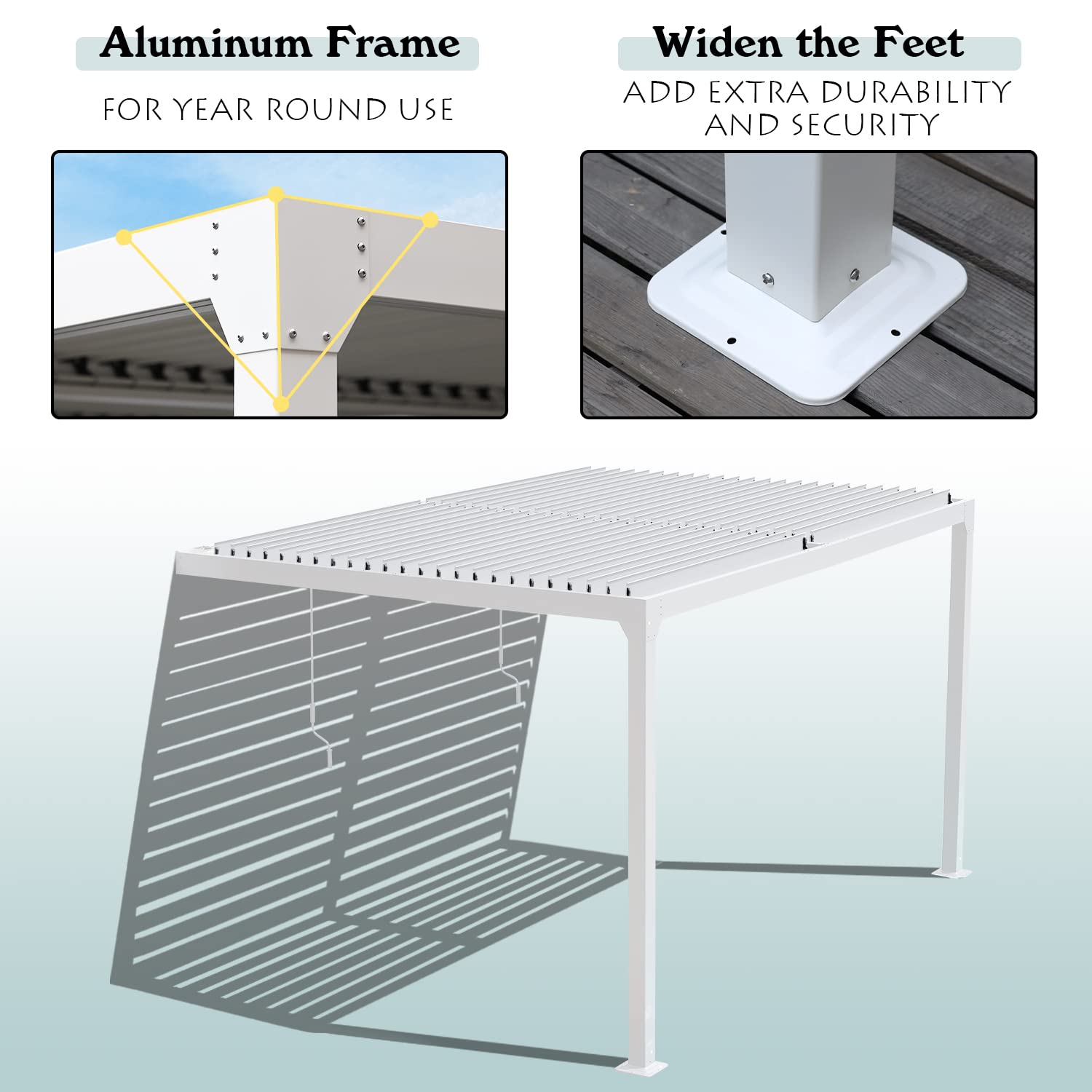 Aluminum Frame
FOR YEAR ROUND USE

Widen the Feet
ADD EXTRA DURABILITY AND SECURITY