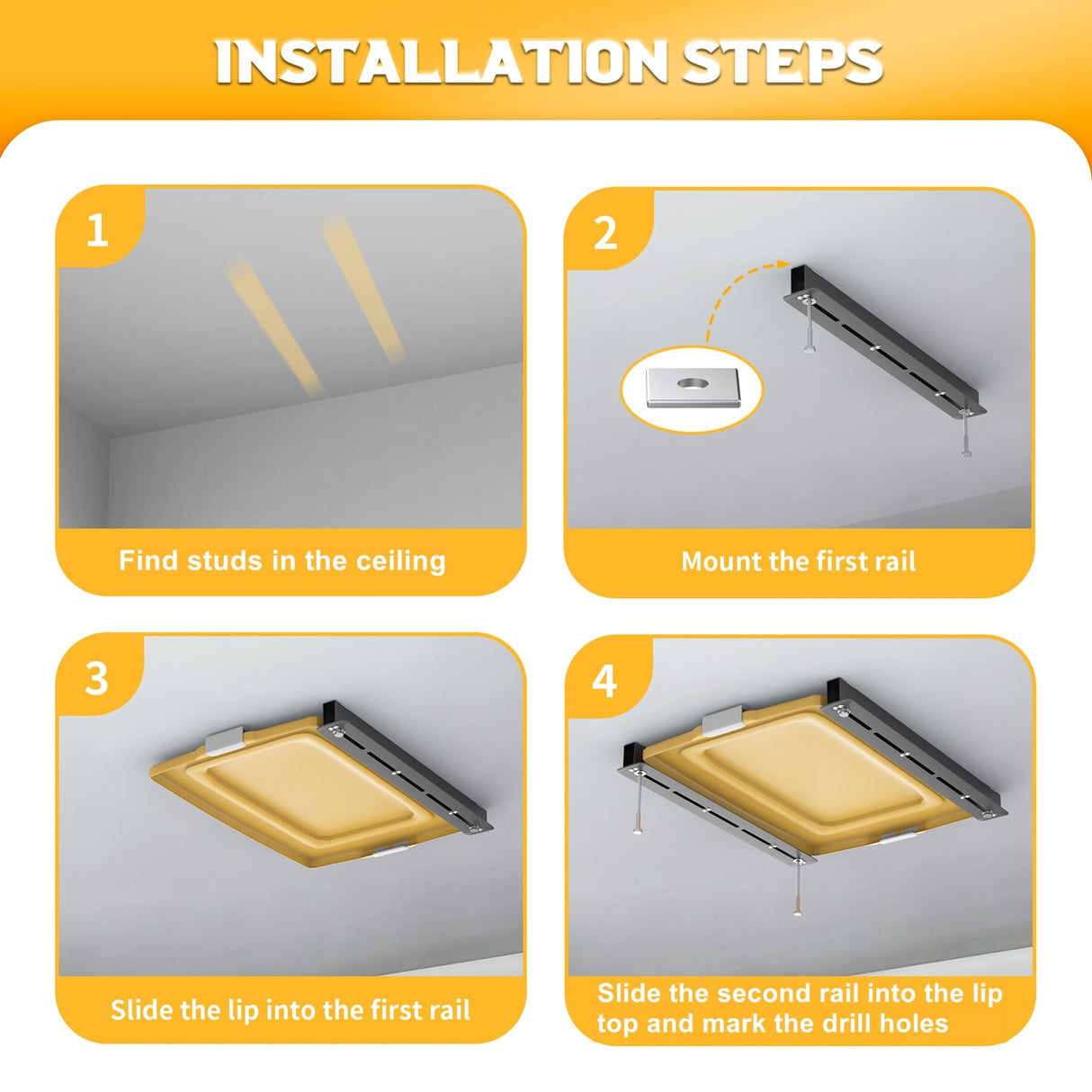 INSTALLATION STEPS

1

Find studs in the ceiling

2

Mount the first rail

3

Slide the lip into the first rail

4

Slide the second rail into the lip top and mark the drill holes