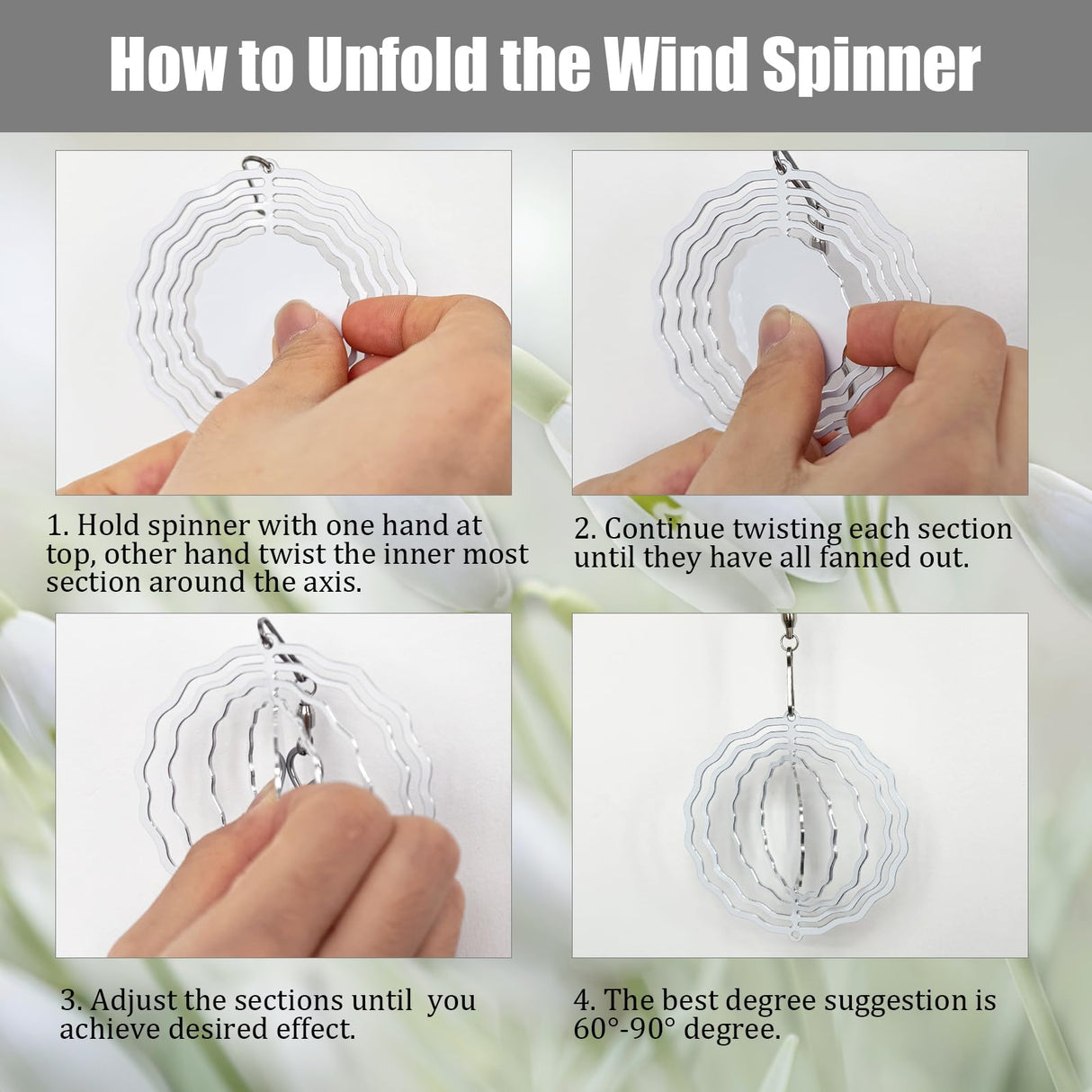 How to Unfold the Wind Spinner

1. Hold spinner with one hand at top, other hand twist the inner most section around the axis.

2. Continue twisting each section until they have all fanned out.

3. Adjust the sections until you achieve desired effect.

4. The best degree suggestion is 60°-90° degree.