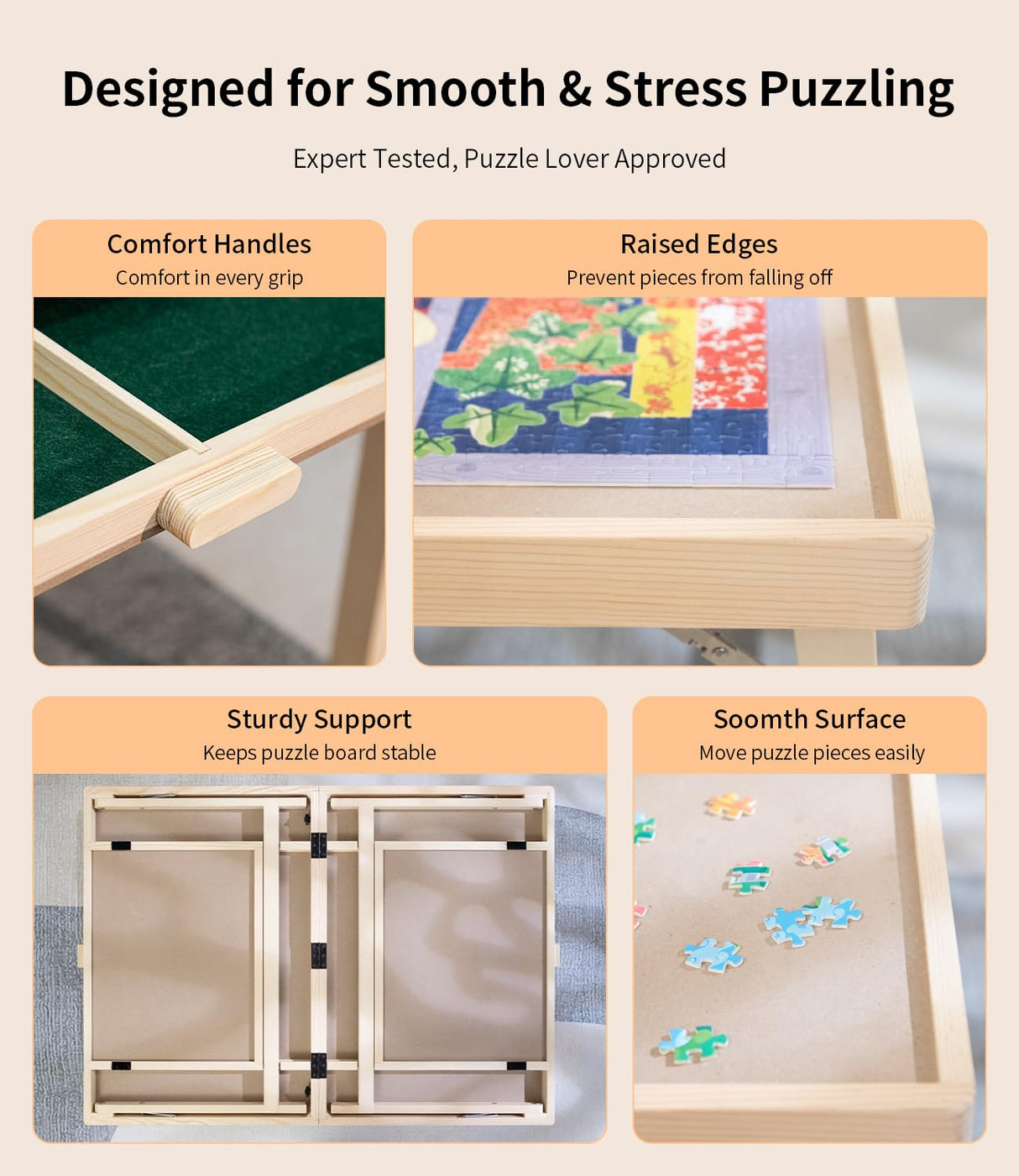 Designed for Smooth & Stress Puzzling

Expert Tested, Puzzle Lover Approved

Comfort Handles
Comfort in every grip

Raised Edges
Prevent pieces from falling off

Sturdy Support
Keeps puzzle board stable

Soomth Surface
Move puzzle pieces easily