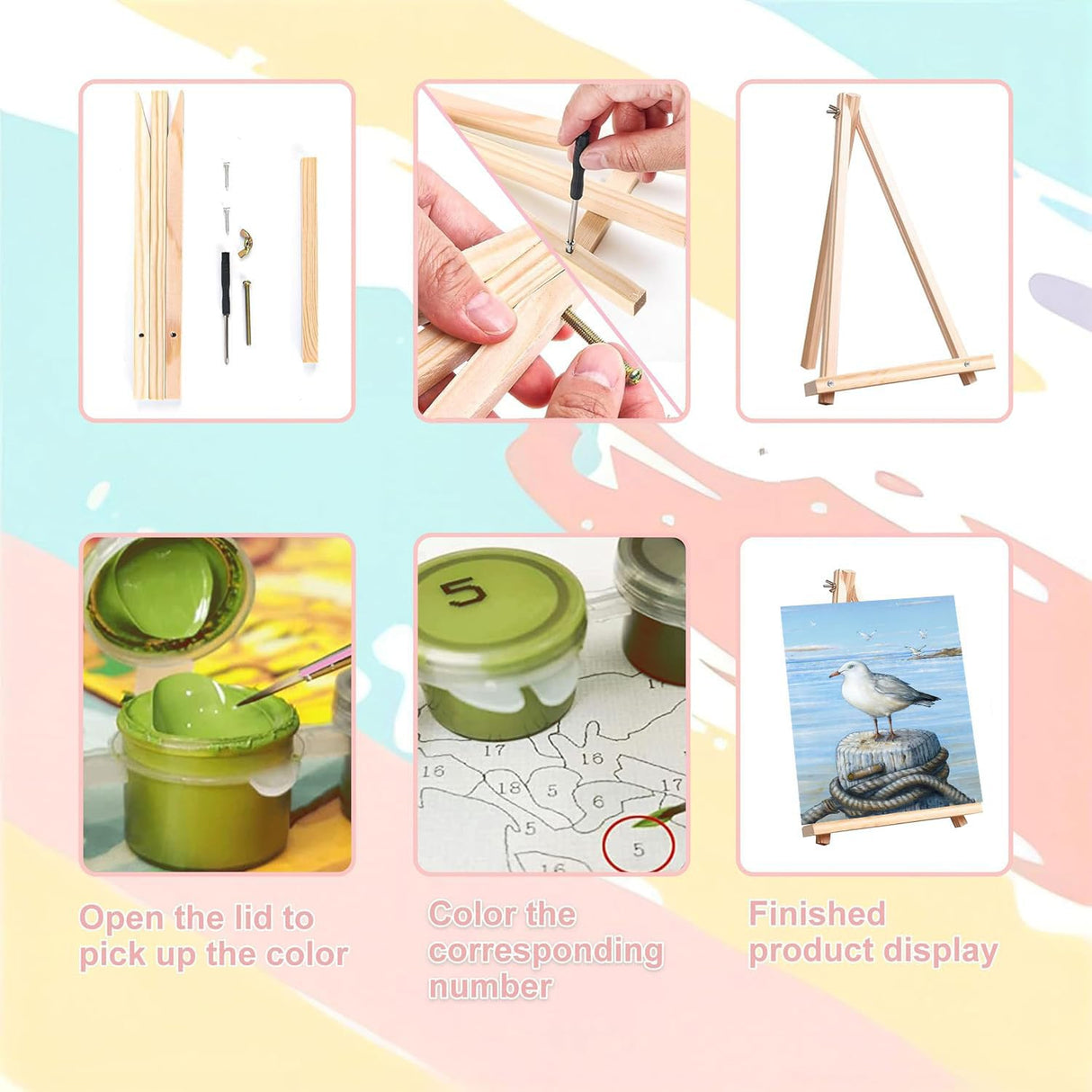 5

17
16
16
18
5
6
17
5
5
16

Open the lid to pick up the color

Color the corresponding number

Finished product display