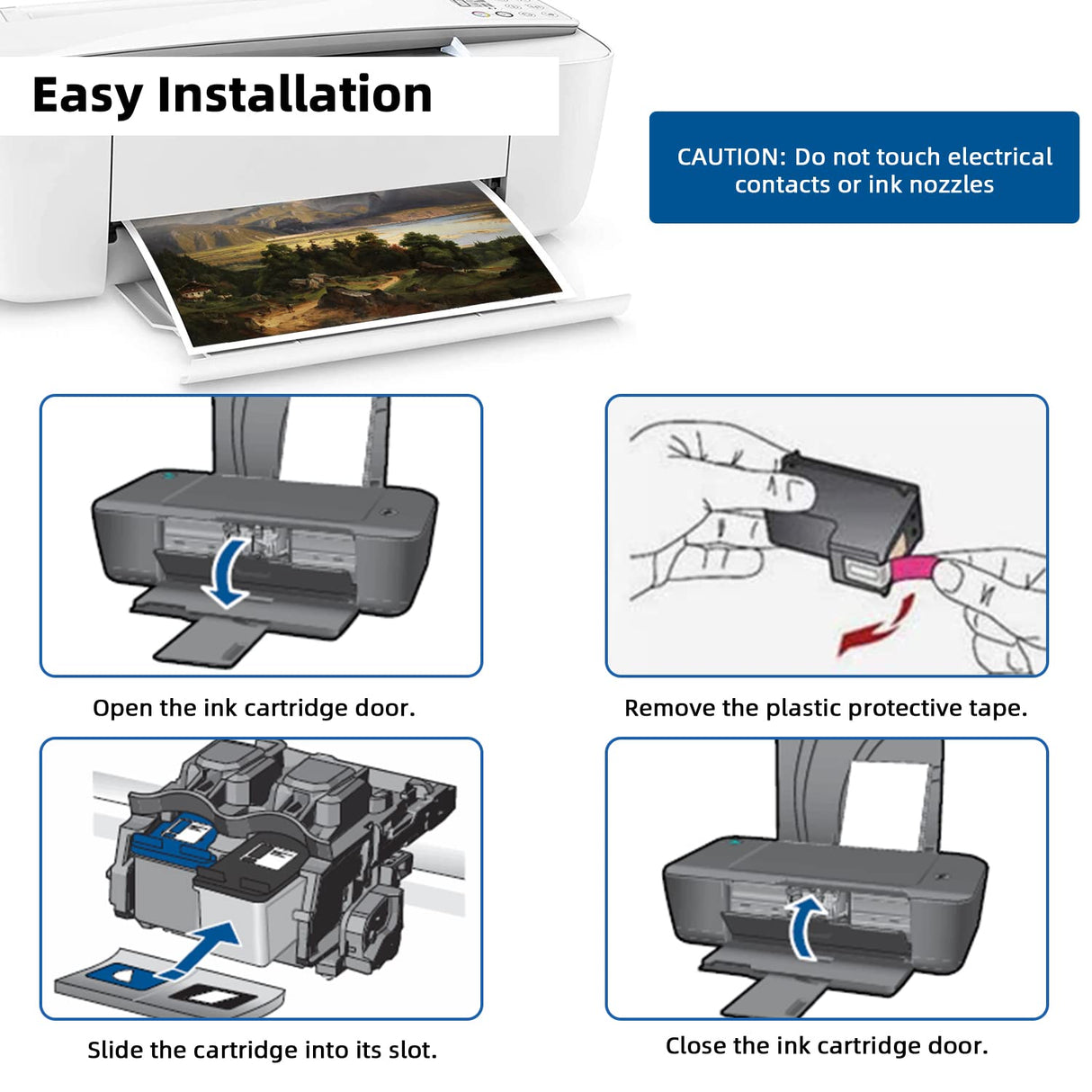 Easy Installation

CAUTION: Do not touch electrical contacts or ink nozzles

Open the ink cartridge door.

Remove the plastic protective tape.

Slide the cartridge into its slot.

Close the ink cartridge door.