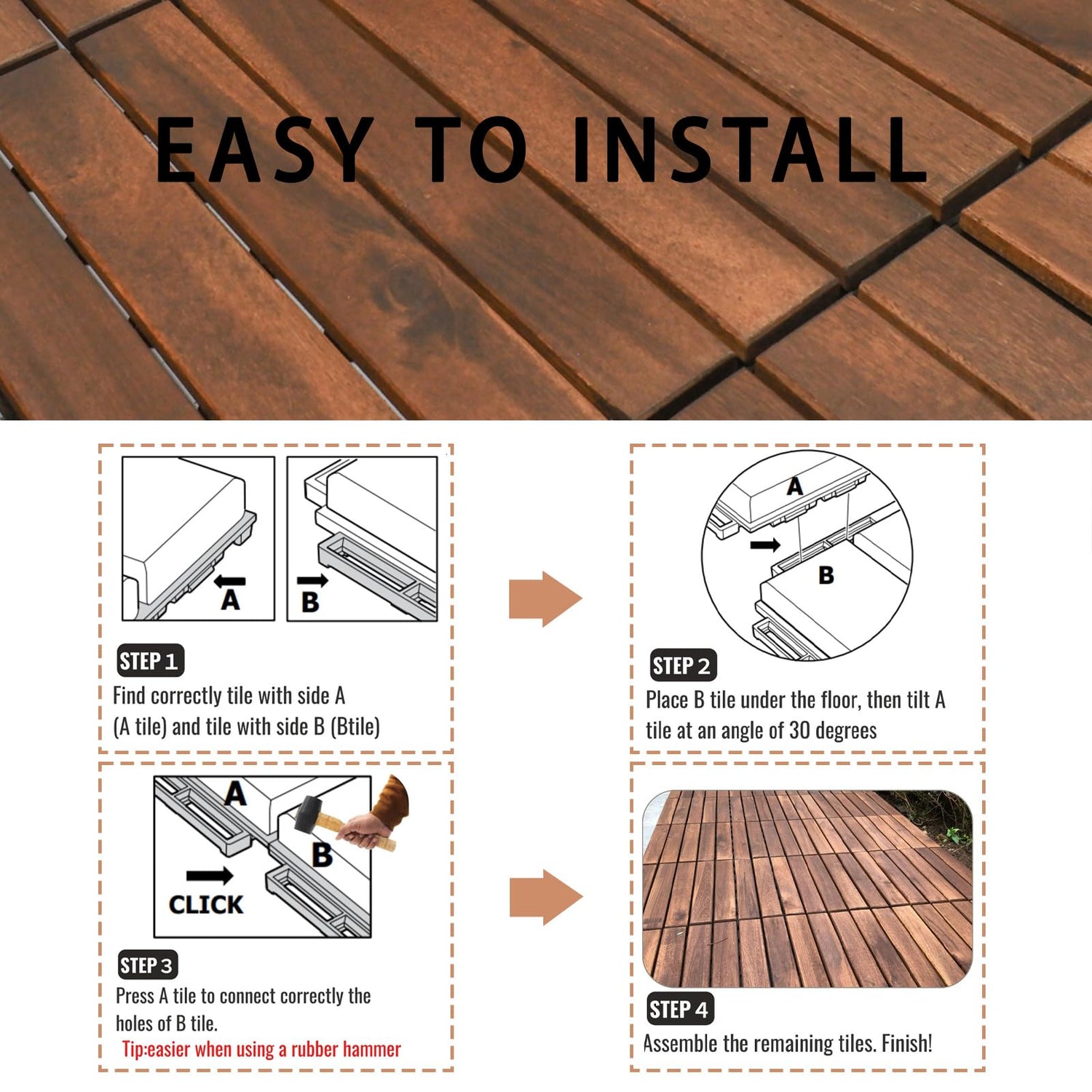 EASY TO INSTALL

A

B

STEP 1
Find correctly tile with side A (A tile) and tile with side B (Btile)

A

B

STEP 2
Place B tile under the floor, then tilt A tile at an angle of 30 degrees

A

B

CLICK

STEP 3
Press A tile to connect correctly the holes of B tile.
Tip:easier when using a rubber hammer

STEP 4
Assemble the remaining tiles. Finish!