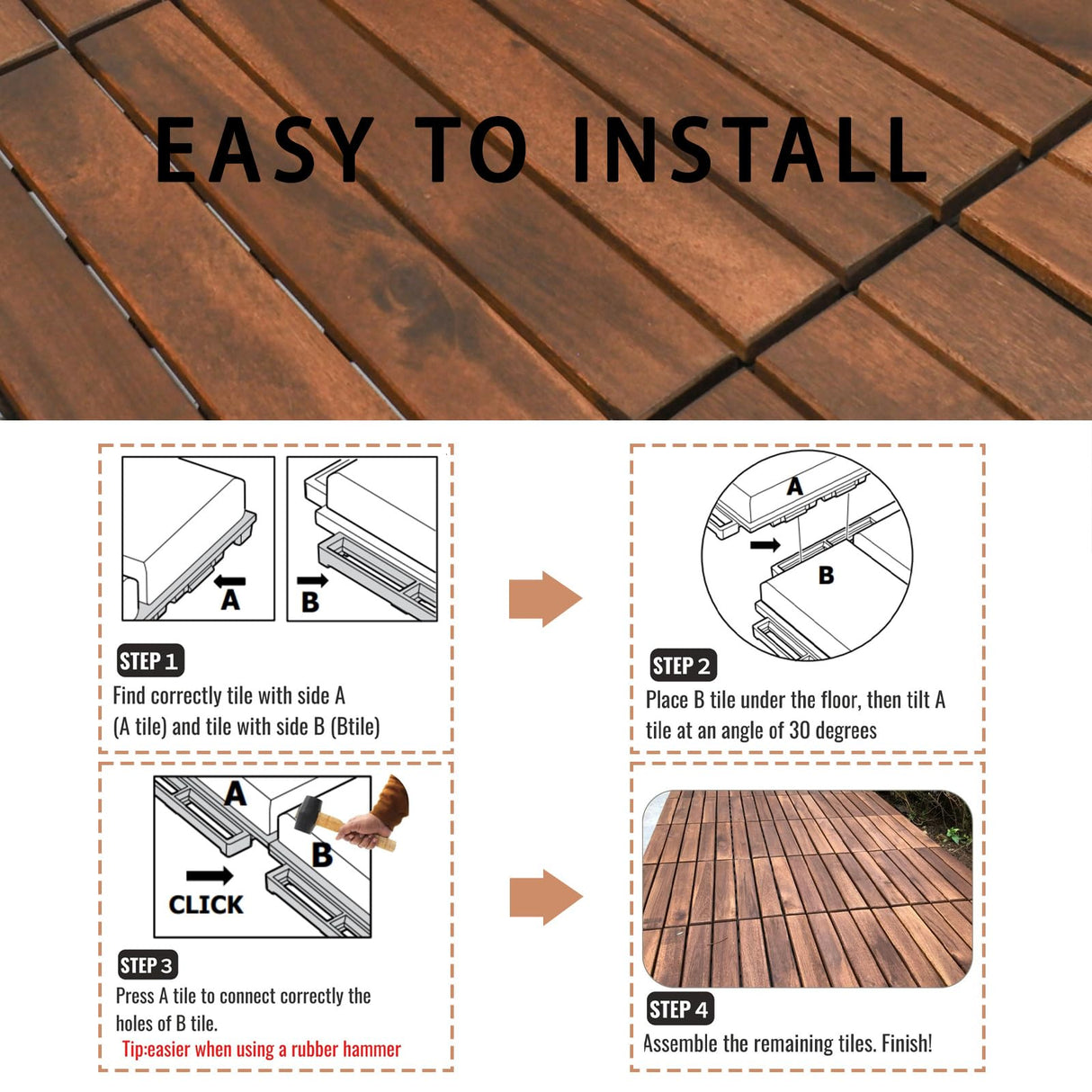 EASY TO INSTALL

A

B

STEP 1
Find correctly tile with side A (A tile) and tile with side B (Btile)

A

B

STEP 2
Place B tile under the floor, then tilt A tile at an angle of 30 degrees

A

B

CLICK

STEP 3
Press A tile to connect correctly the holes of B tile.
Tip:easier when using a rubber hammer

STEP 4
Assemble the remaining tiles. Finish!