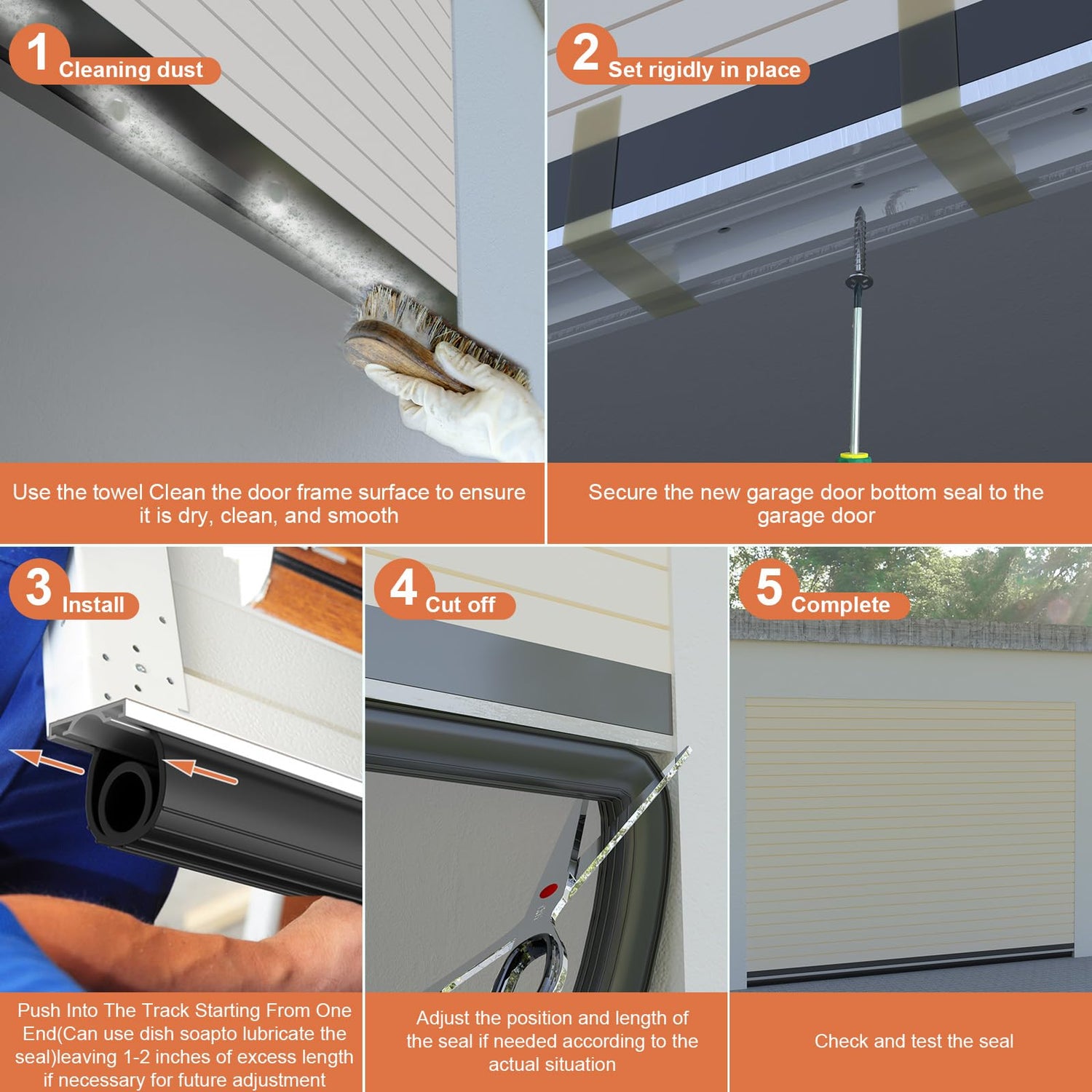 1 Cleaning dust

Use the towel Clean the door frame surface to ensure it is dry, clean, and smooth

2 Set rigidly in place

Secure the new garage door bottom seal to the garage door

3 Install

Push Into The Track Starting From One End(Can use dish soapto lubricate the seal)leaving 1-2 inches of excess length if necessary for future adjustment

4 Cut off

Adjust the position and length of the seal if needed according to the actual situation

5 Complete

Check and test the seal