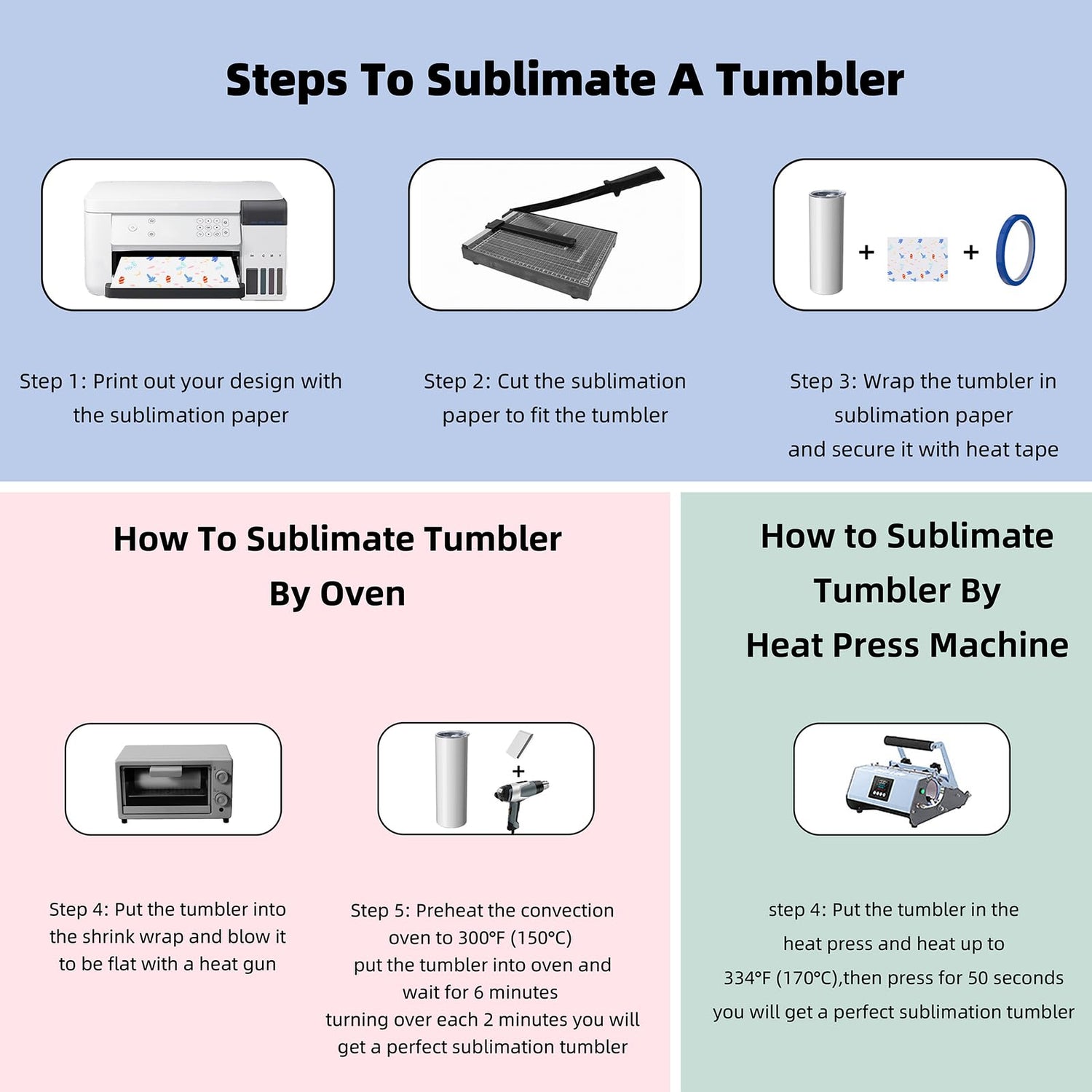 Steps To Sublimate A Tumbler

+ +

Step 1: Print out your design with the sublimation paper

Step 2: Cut the sublimation paper to fit the tumbler

Step 3: Wrap the tumbler in sublimation paper and secure it with heat tape

How To Sublimate Tumbler By Oven

+

Step 4: Put the tumbler into the shrink wrap and blow it to be flat with a heat gun

Step 5: Preheat the convection oven to 300°F (150°C) put the tumbler into oven and wait for 6 minutes turning over each 2 minutes you will get a perfect sublimation tumbler

How to Sublimate Tumbler By Heat Press Machine

step 4: Put the tumbler in the heat press and heat up to 334°F (170°C),then press for 50 seconds you will get a perfect sublimation tumbler