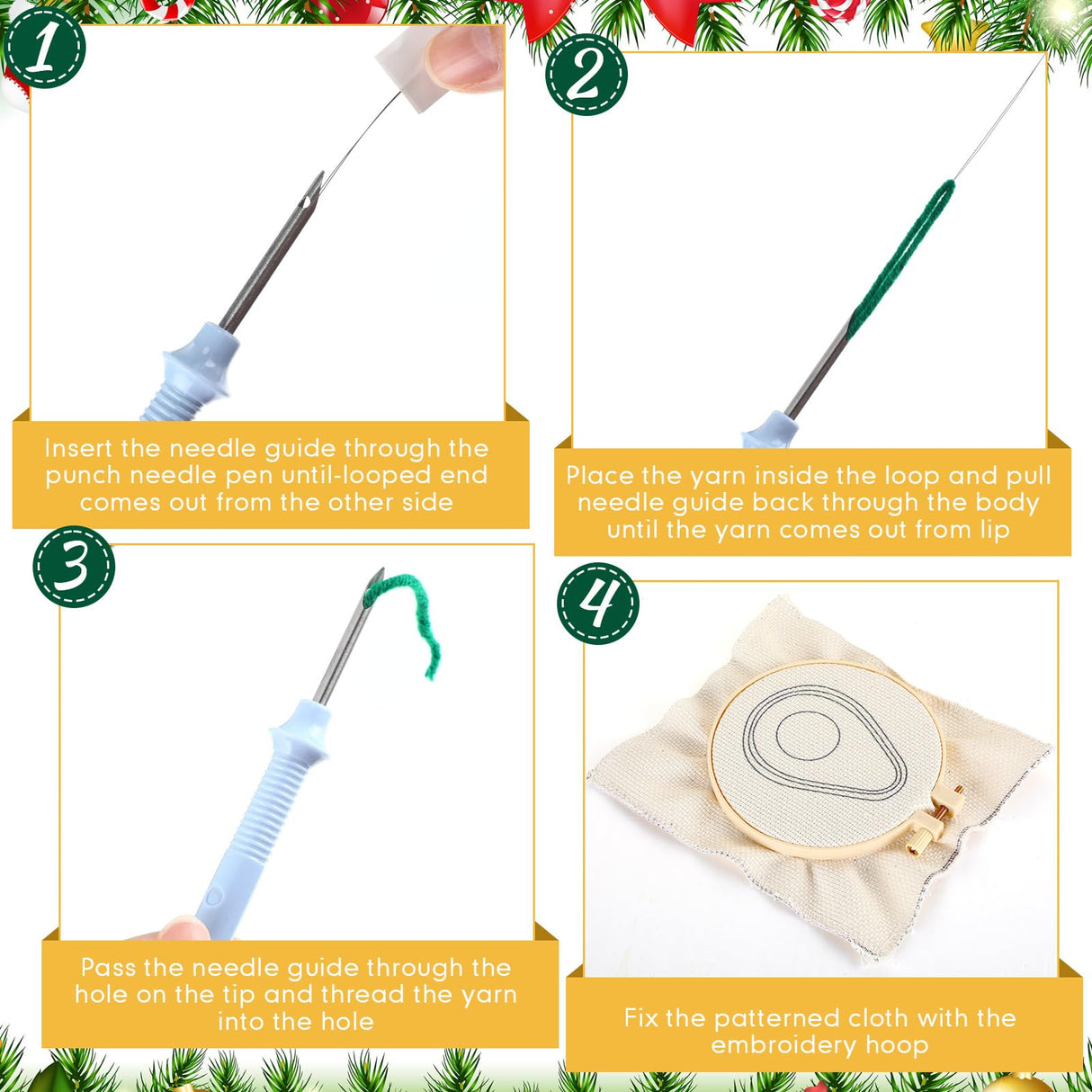 1

Insert the needle guide through the punch needle pen until-looped end comes out from the other side

2

Place the yarn inside the loop and pull needle guide back through the body until the yarn comes out from lip

3

Pass the needle guide through the hole on the tip and thread the yarn into the hole

4

Fix the patterned cloth with the embroidery hoop