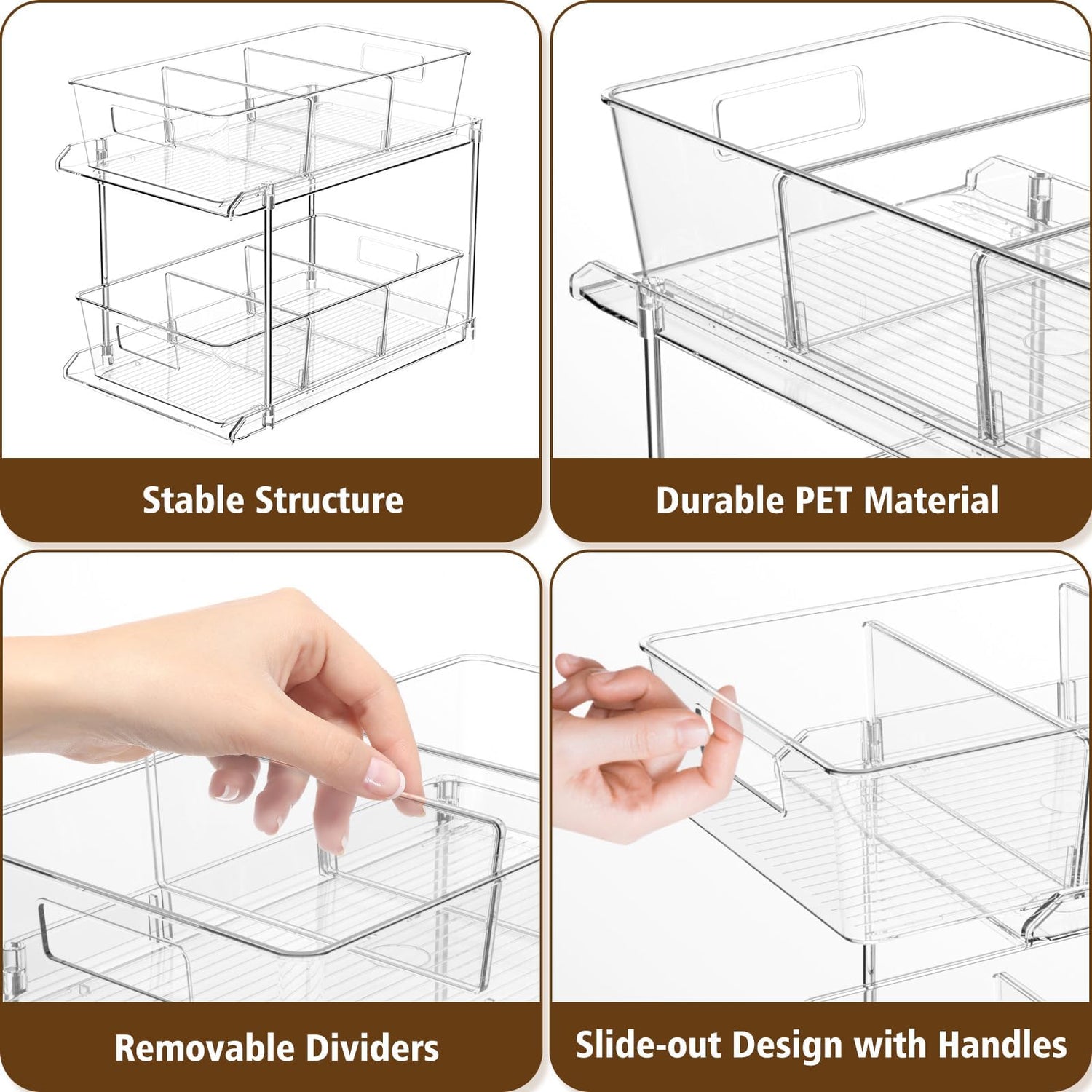 Stable Structure

Durable PET Material

Removable Dividers

Slide-out Design with Handles