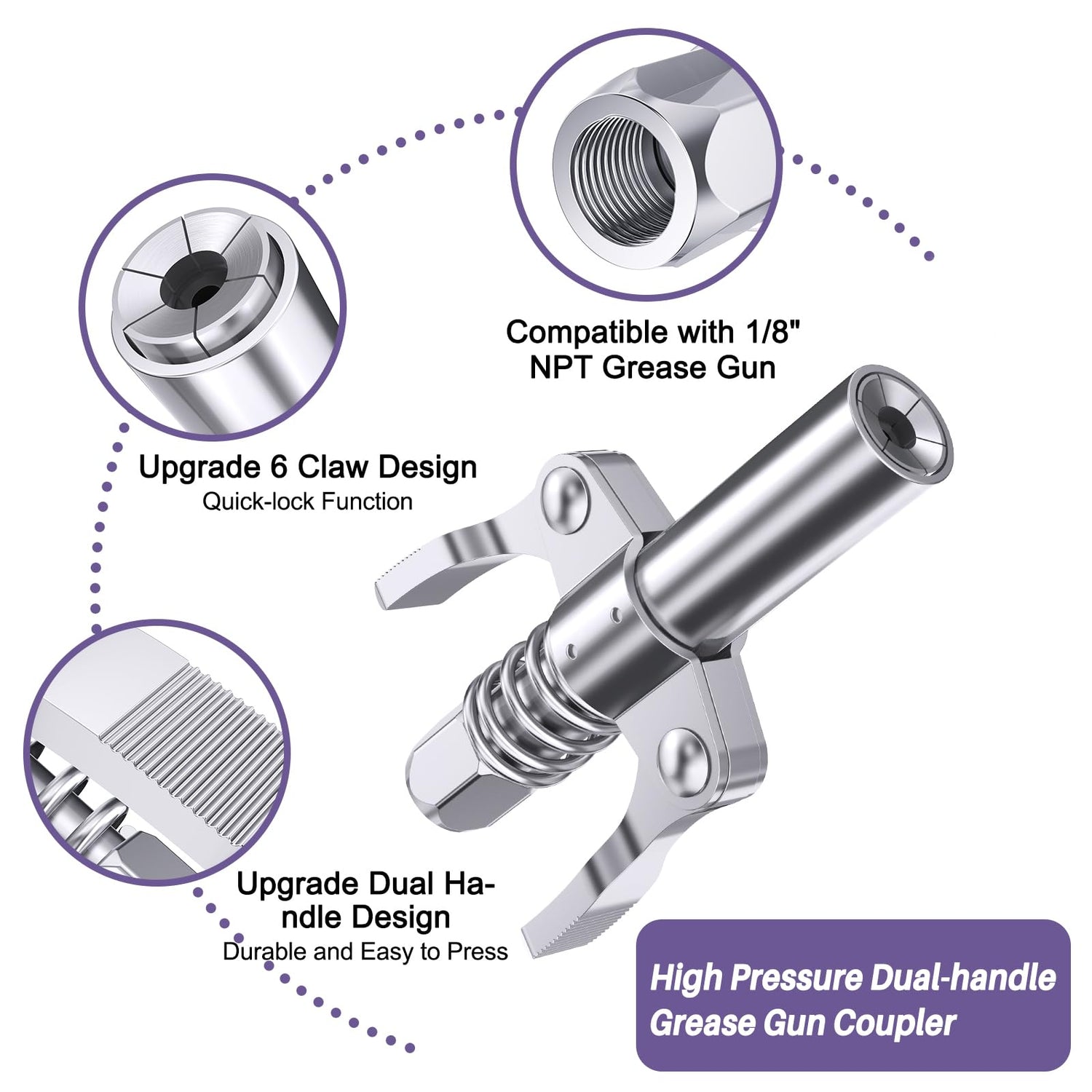 Compatible with 1/8" NPT Grease Gun

Upgrade 6 Claw Design
Quick-lock Function

Upgrade Dual Handle Design
Durable and Easy to Press

High Pressure Dual-handle Grease Gun Coupler