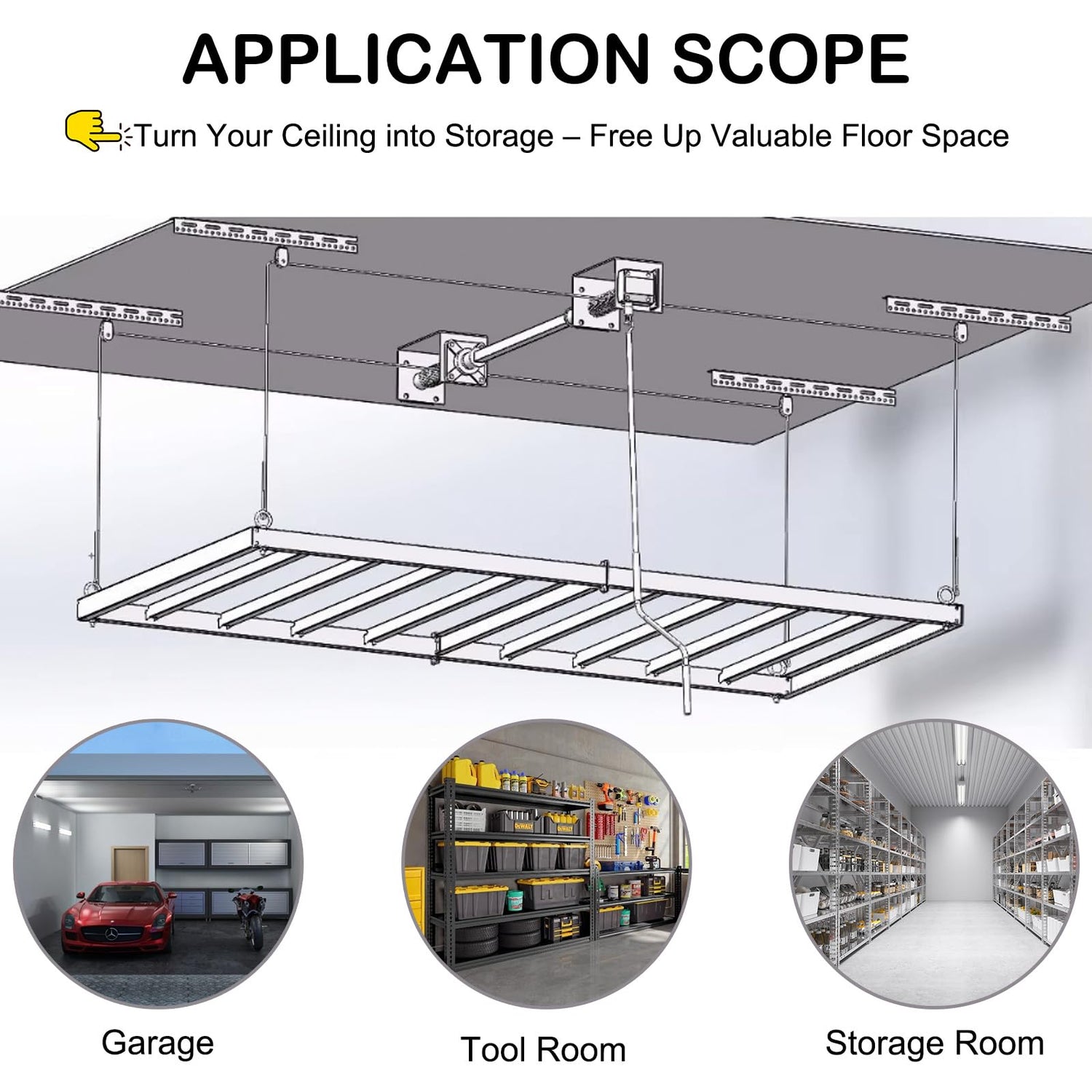 APPLICATION SCOPE

Turn Your Ceiling into Storage – Free Up Valuable Floor Space

DEWALT

DEWALT

Garage

Tool Room

Storage Room