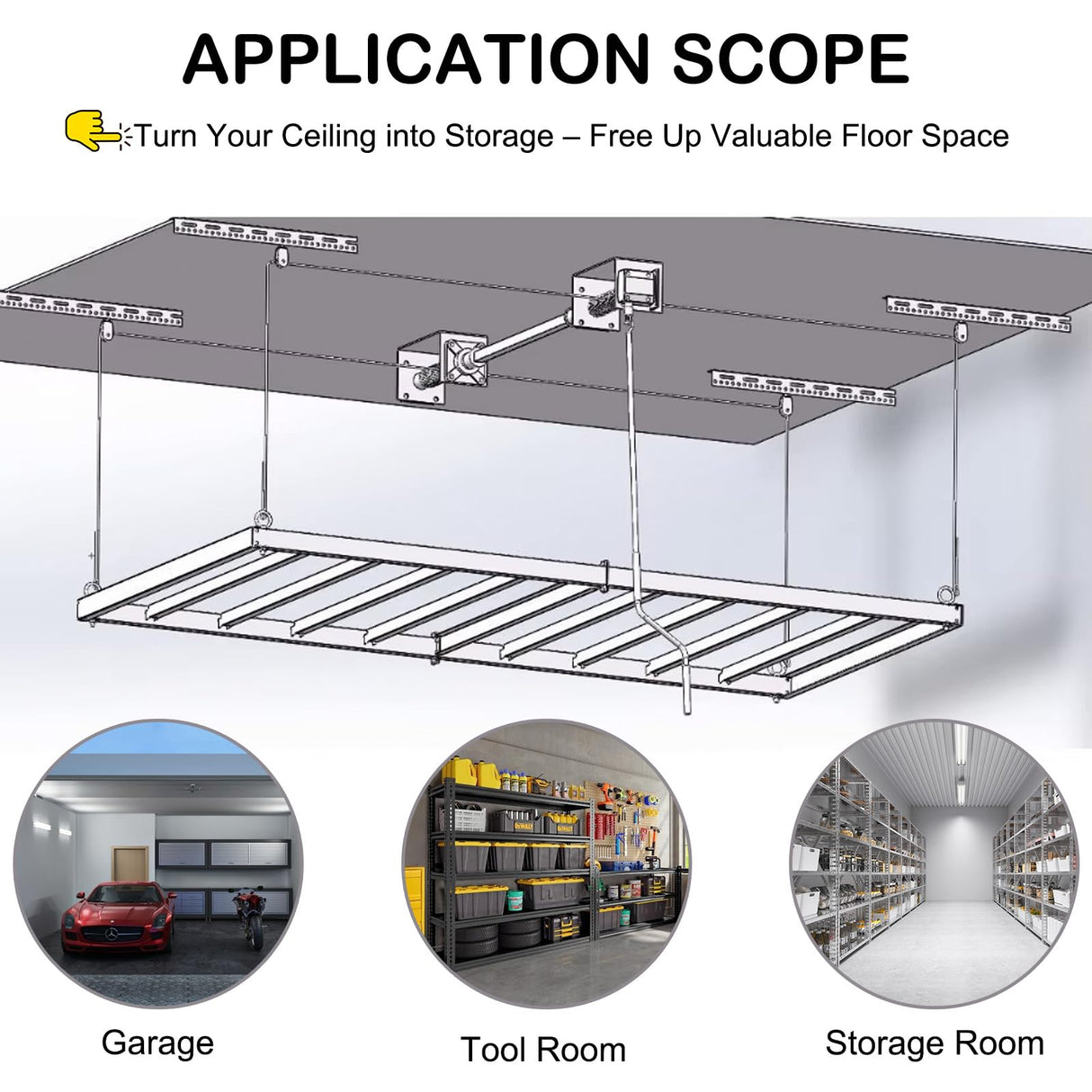 APPLICATION SCOPE

Turn Your Ceiling into Storage – Free Up Valuable Floor Space

Garage

Tool Room

Storage Room