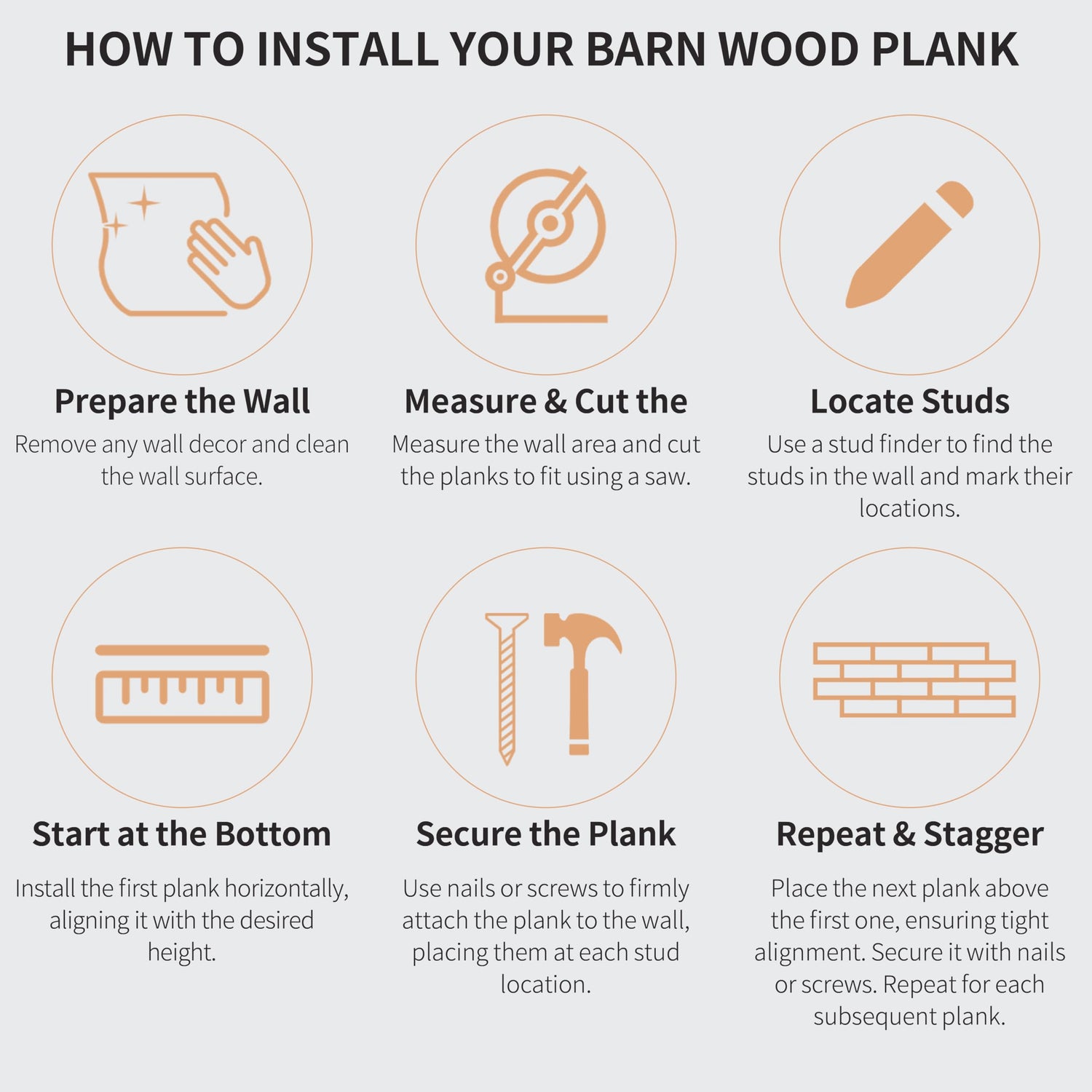 HOW TO INSTALL YOUR BARN WOOD PLANK

Prepare the Wall
Remove any wall decor and clean the wall surface.

Measure & Cut the
Measure the wall area and cut the planks to fit using a saw.

Locate Studs
Use a stud finder to find the studs in the wall and mark their locations.

Start at the Bottom
Install the first plank horizontally, aligning it with the desired height.

Secure the Plank
Use nails or screws to firmly attach the plank to the wall, placing them at each stud location.

Repeat & Stagger
Place the next plank above the first one, ensuring tight alignment. Secure it with nails or screws. Repeat for each subsequent plank.