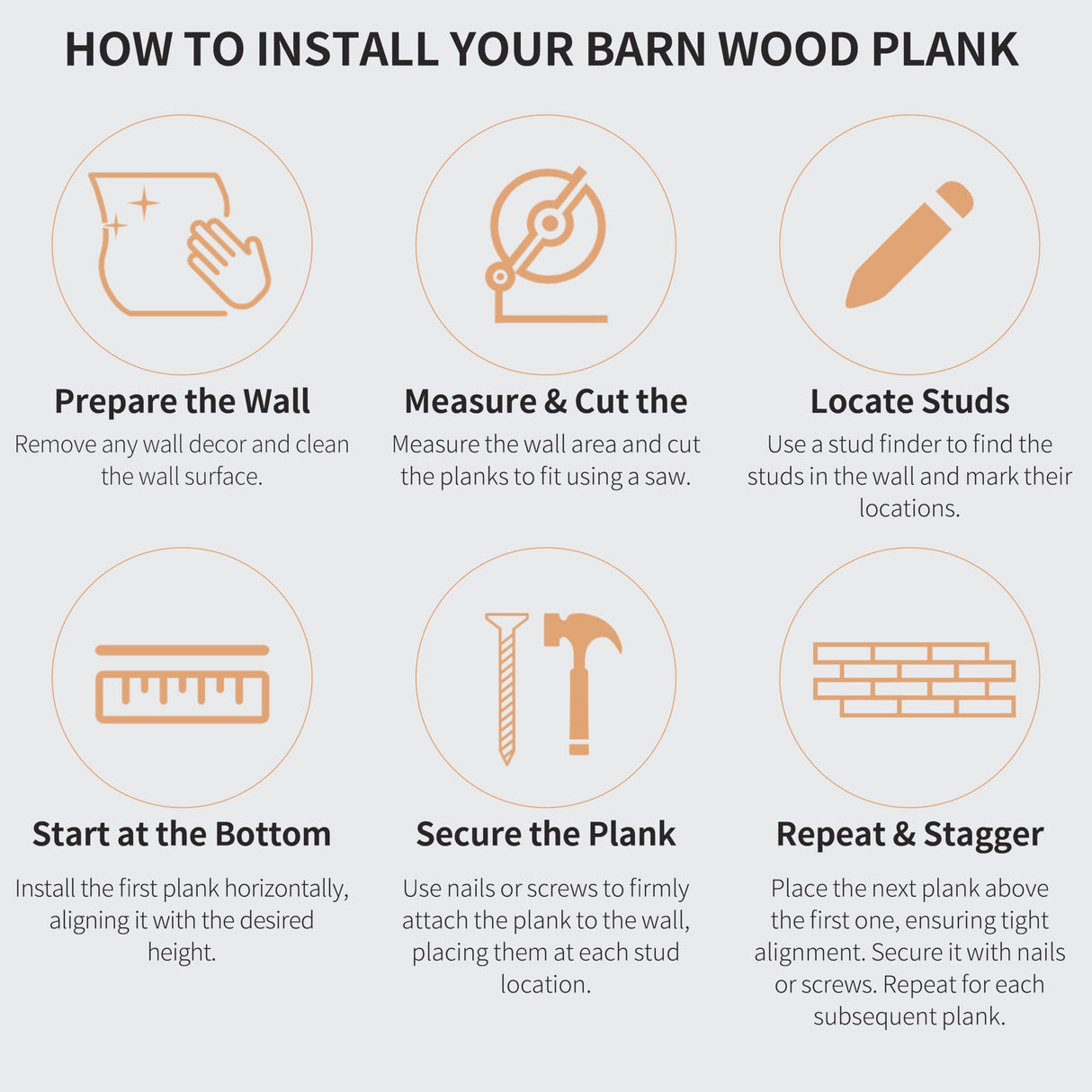 HOW TO INSTALL YOUR BARN WOOD PLANK

Prepare the Wall

Remove any wall decor and clean the wall surface.

Measure & Cut the

Measure the wall area and cut the planks to fit using a saw.

Locate Studs

Use a stud finder to find the studs in the wall and mark their locations.

Start at the Bottom

Install the first plank horizontally, aligning it with the desired height.

Secure the Plank

Use nails or screws to firmly attach the plank to the wall, placing them at each stud location.

Repeat & Stagger

Place the next plank above the first one, ensuring tight alignment. Secure it with nails or screws. Repeat for each subsequent plank.