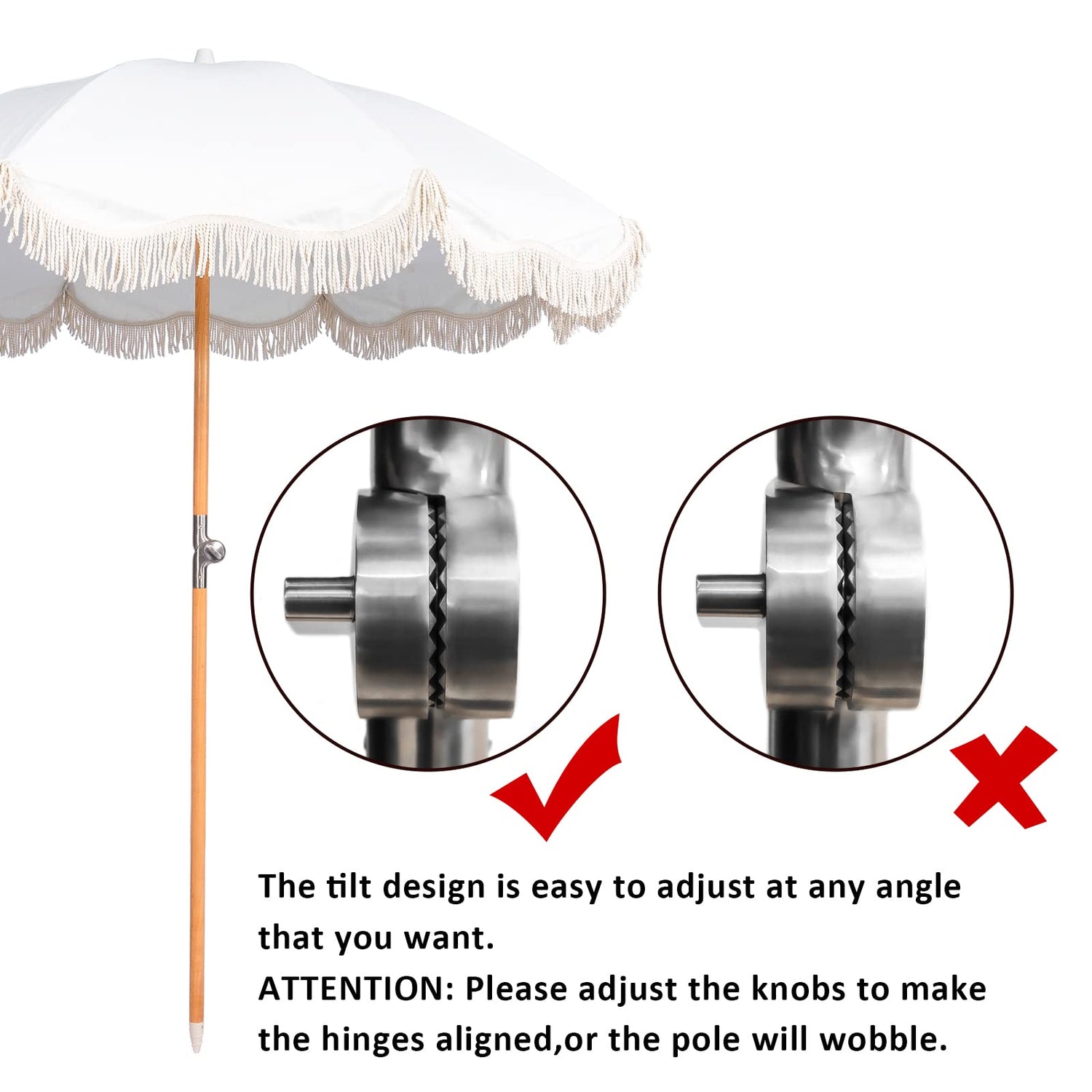 The tilt design is easy to adjust at any angle that you want.
ATTENTION: Please adjust the knobs to make the hinges aligned,or the pole will wobble.