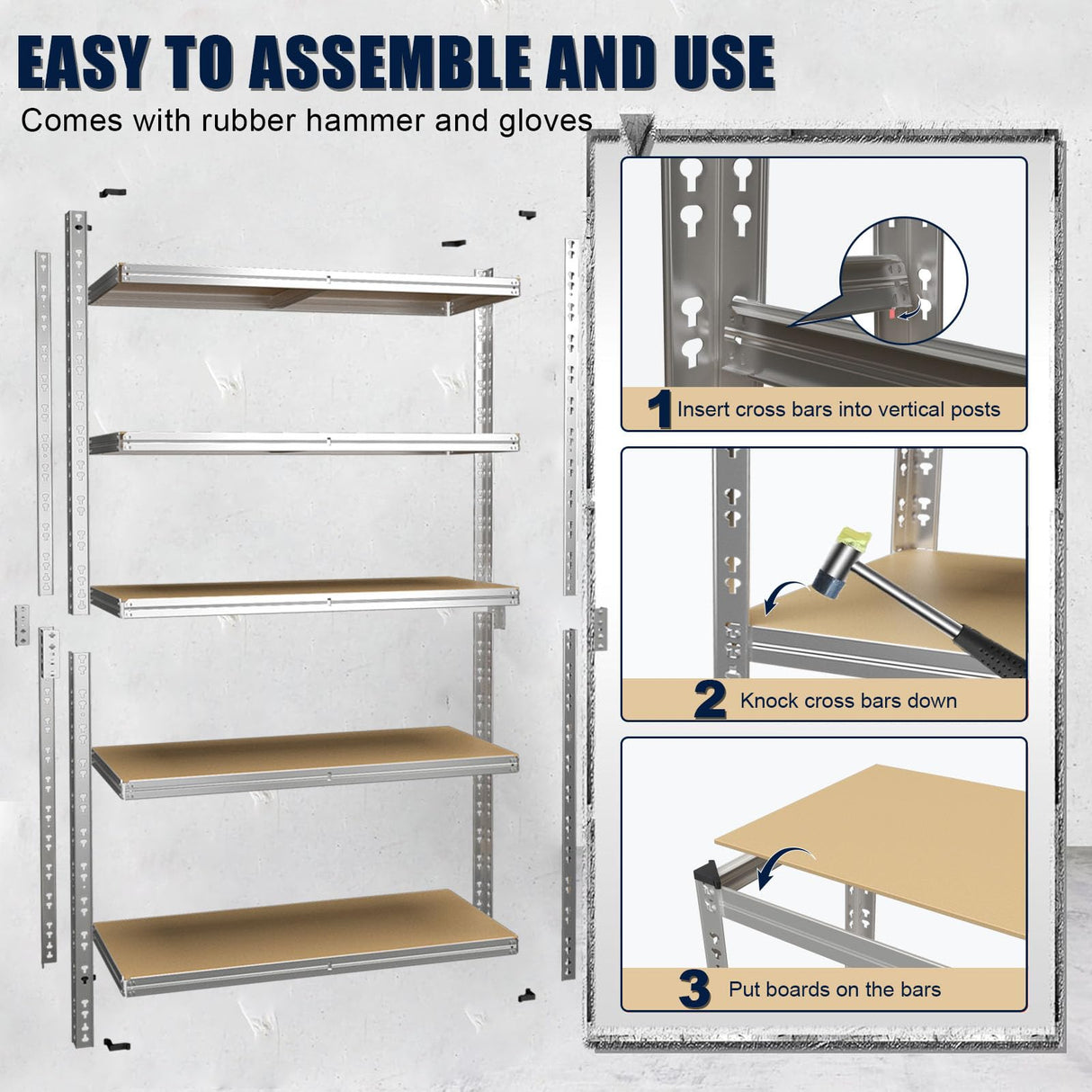 EASY TO ASSEMBLE AND USE

Comes with rubber hammer and gloves

1 Insert cross bars into vertical posts

2 Knock cross bars down

3 Put boards on the bars