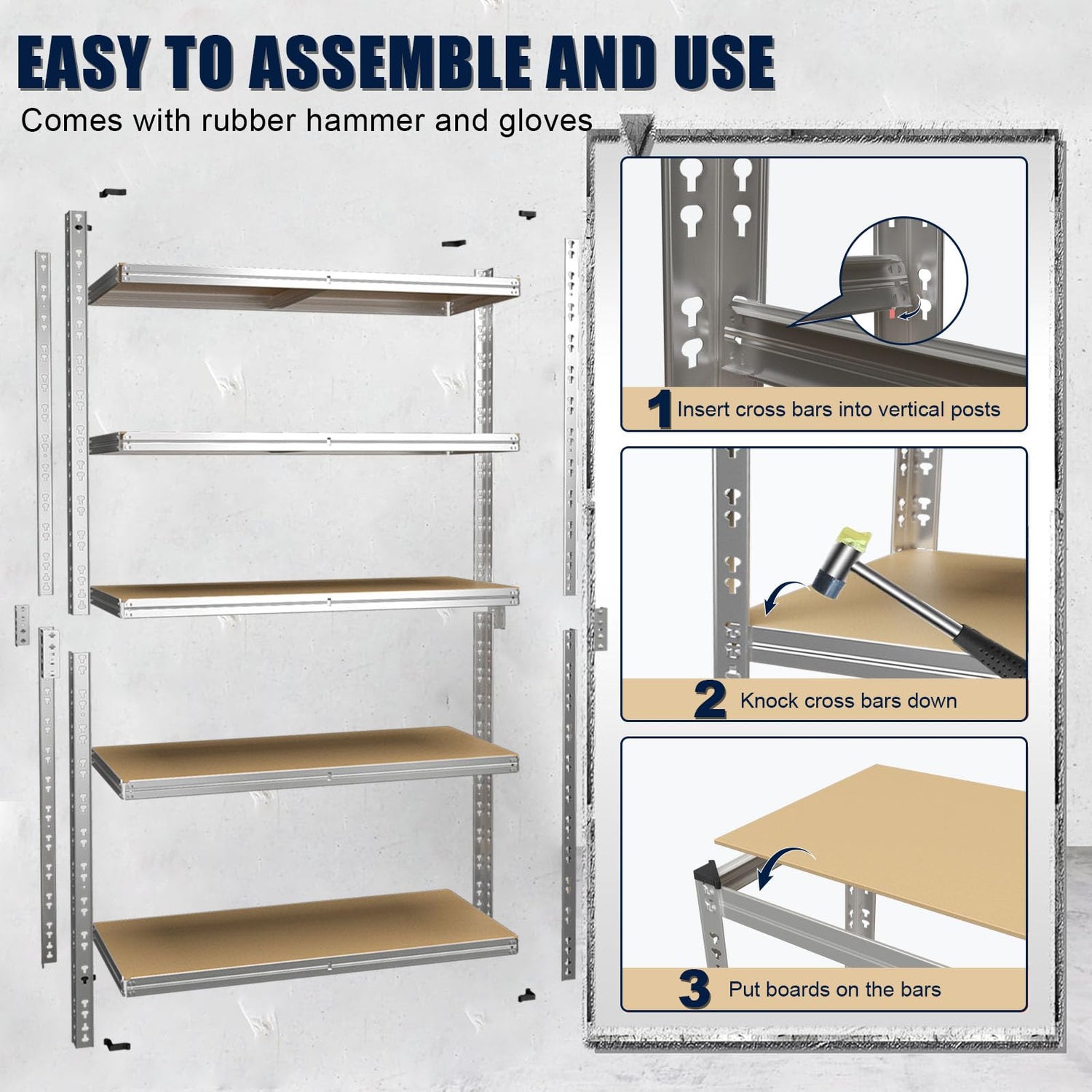 EASY TO ASSEMBLE AND USE

Comes with rubber hammer and gloves

1 Insert cross bars into vertical posts

2 Knock cross bars down

3 Put boards on the bars