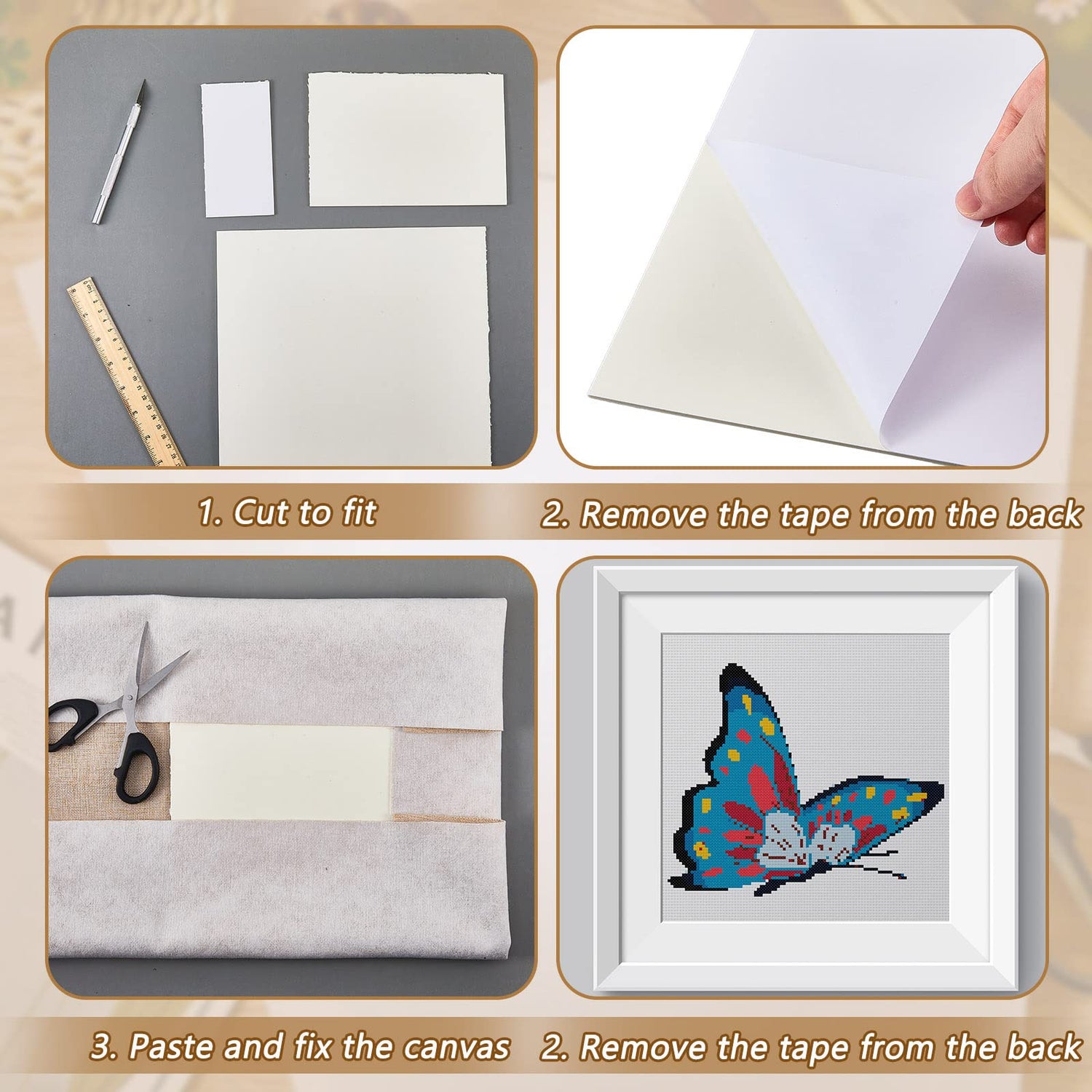 1. Cut to fit

2. Remove the tape from the back

3. Paste and fix the canvas

2. Remove the tape from the back