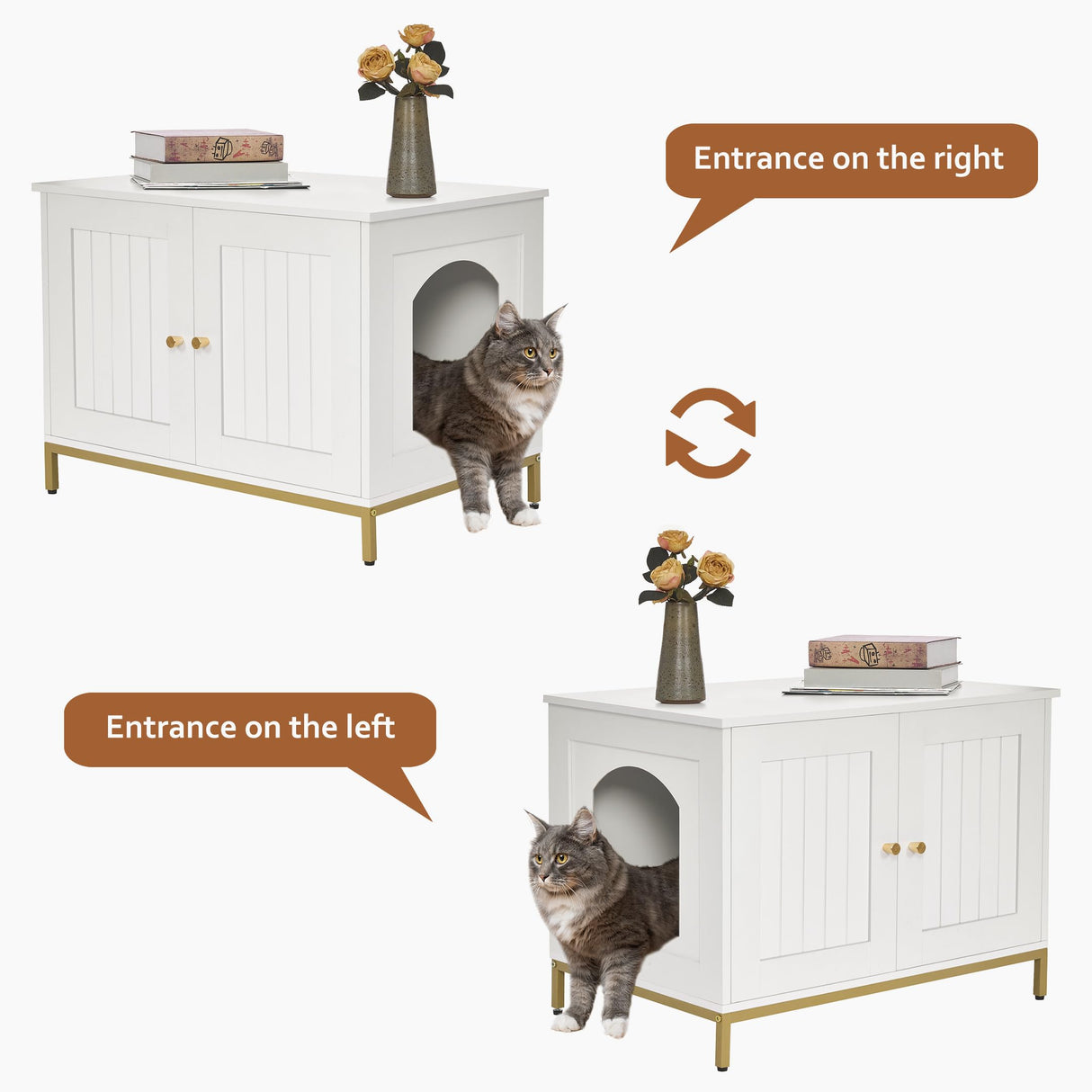 Entrance on the right

Entrance on the left