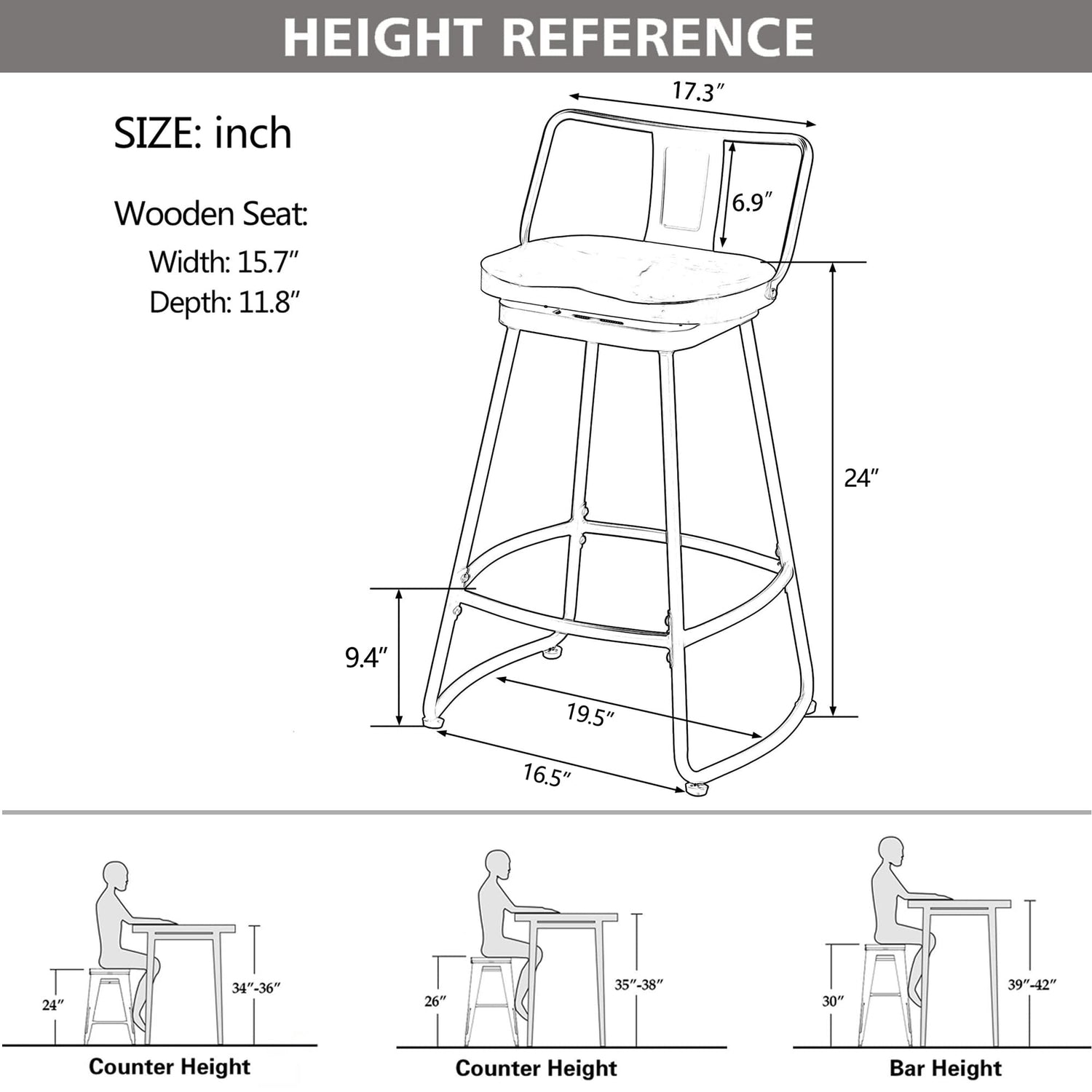 HEIGHT REFERENCE

SIZE: inch

Wooden Seat:
Width: 15.7″
Depth: 11.8″

17.3″
6.9″
24″
9.4″
19.5″
16.5″

24″
34″-36″
Counter Height

26″
35″-38″
Counter Height

30″
39″-42″
Bar Height