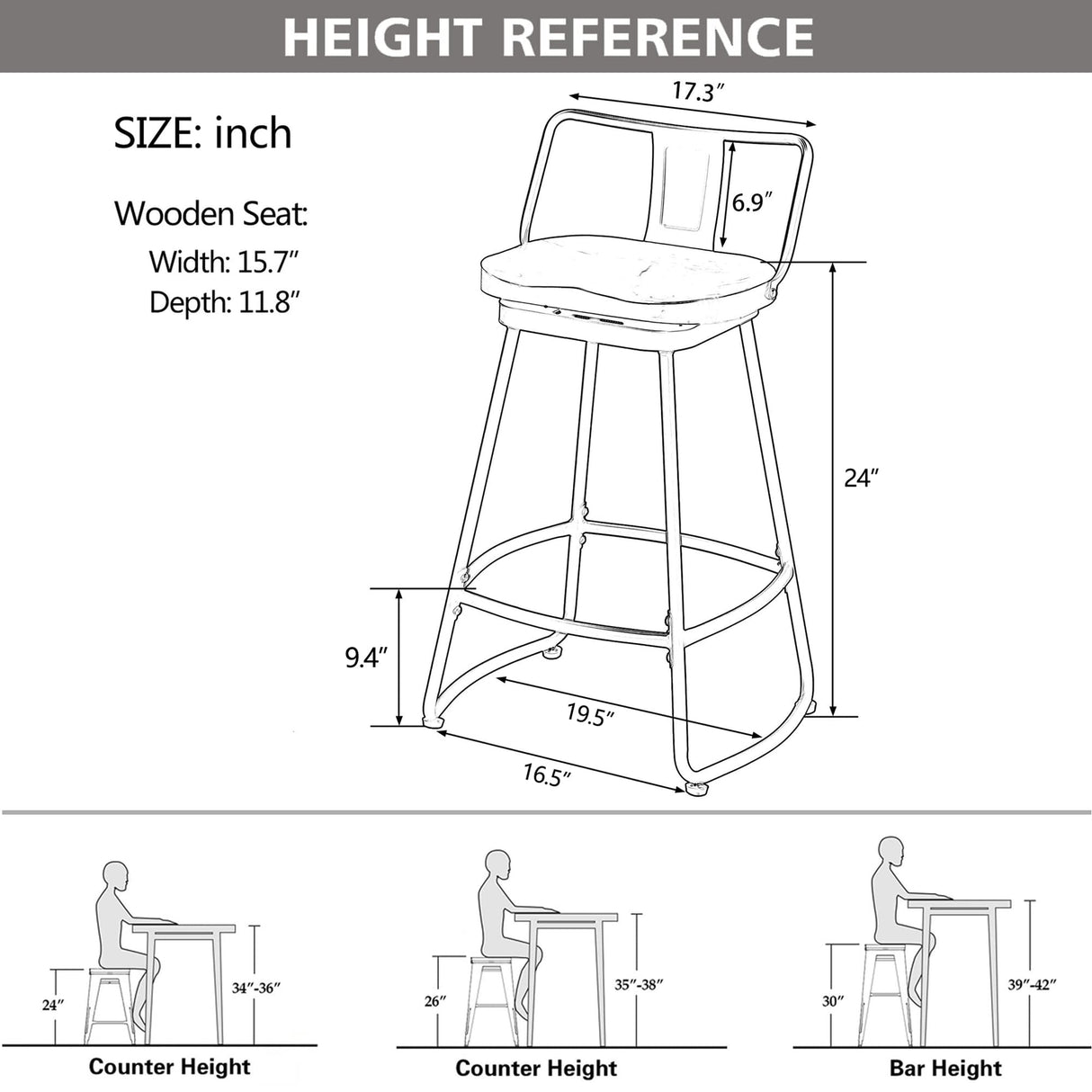 HEIGHT REFERENCE

SIZE: inch

Wooden Seat:
Width: 15.7″
Depth: 11.8″

17.3″
6.9″
24″
9.4″
19.5″
16.5″

24″
34″-36″
Counter Height

26″
35″-38″
Counter Height

30″
39″-42″
Bar Height