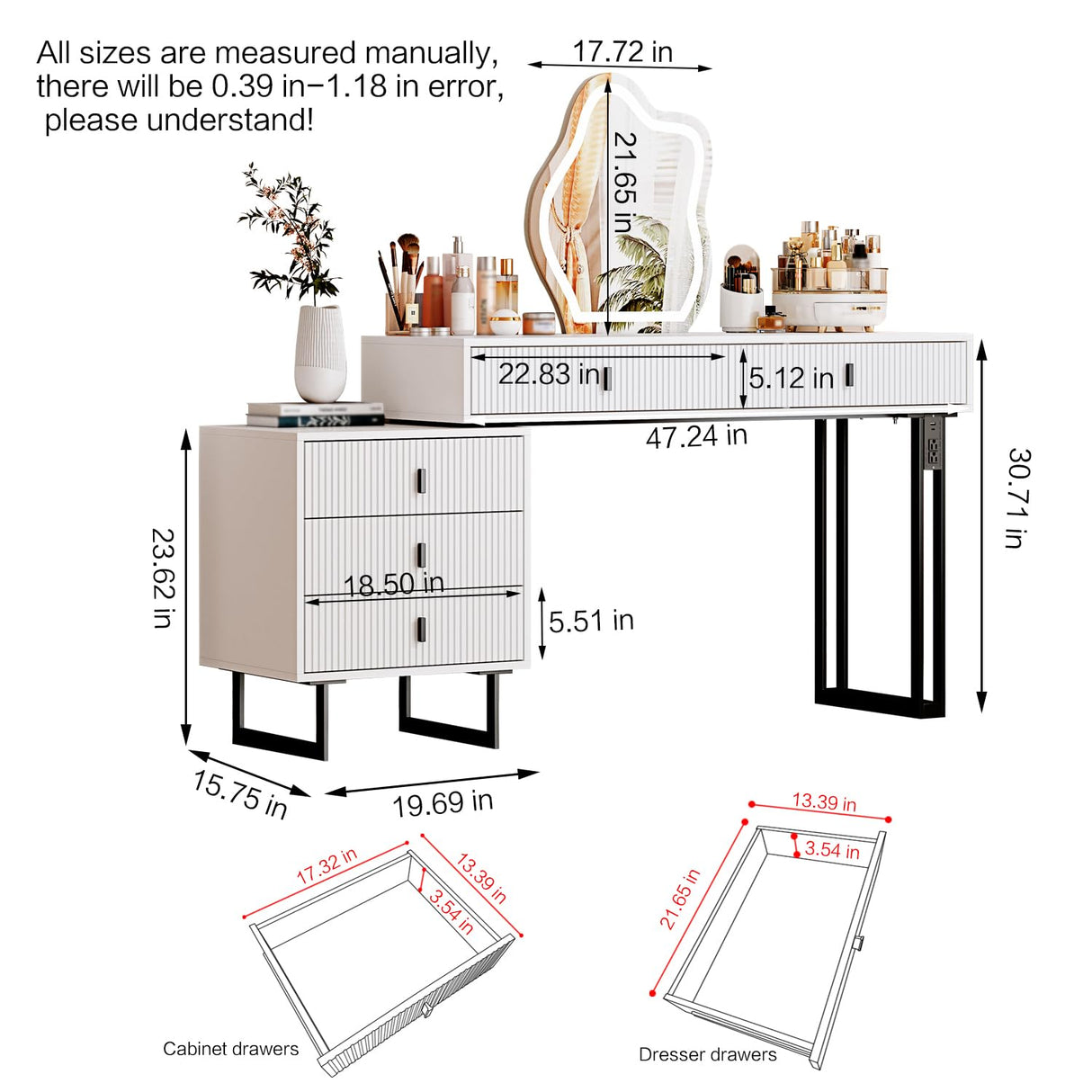 All sizes are measured manually, there will be 0.39 in−1.18 in error, please understand!

17.72 in

21.65 in

22.83 in

5.12 in

47.24 in

30.71 in

23.62 in

18.50 in

5.51 in

15.75 in

19.69 in

17.32 in

13.39 in

3.54 in

Cabinet drawers

13.39 in

3.54 in

21.65 in

Dresser drawers