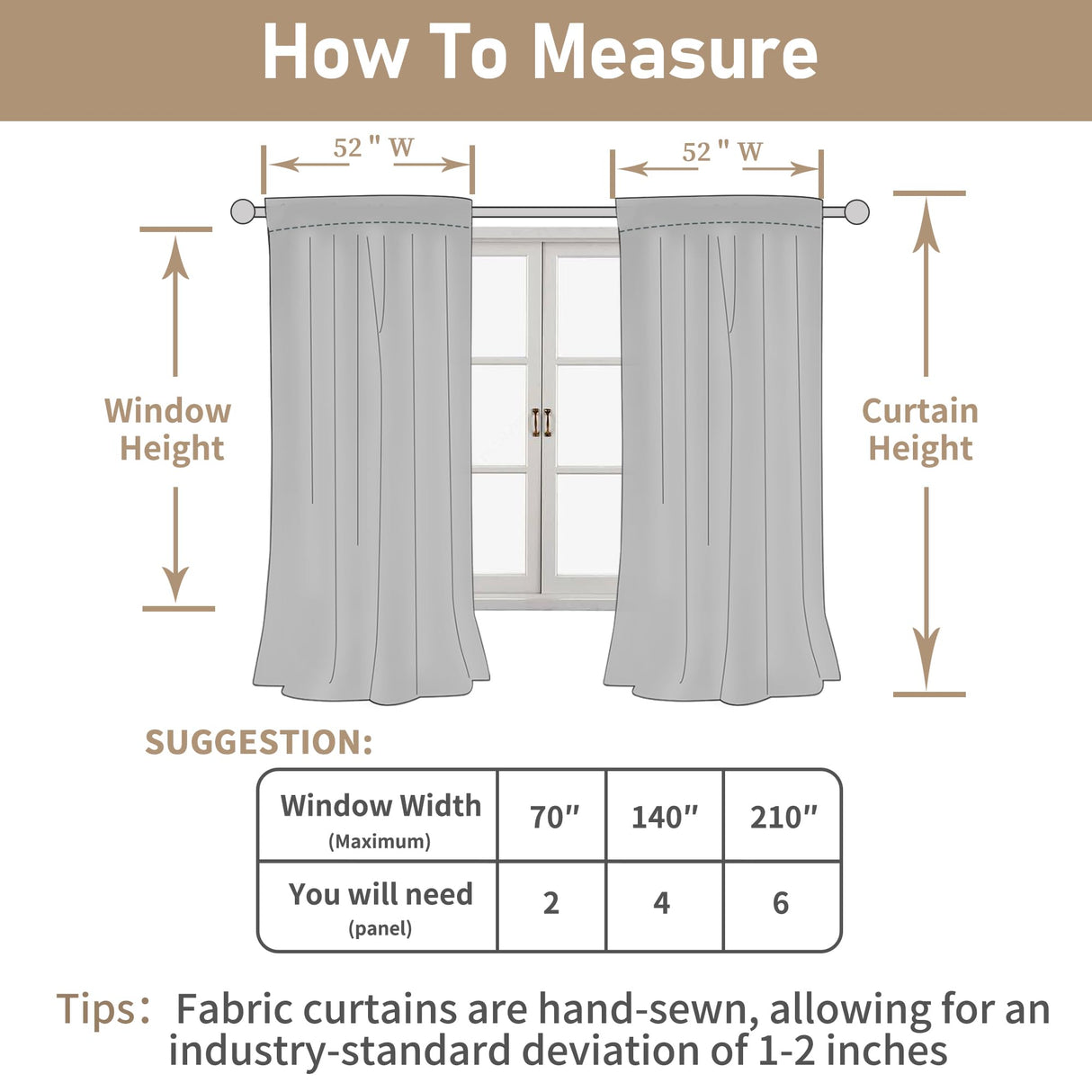 How To Measure

52 " W

52 " W

Window Height

Curtain Height

SUGGESTION:

| Window Width (Maximum) | 70″ | 140″ | 210″ |
|---|---|---|---|
| You will need (panel) | 2 | 4 | 6 |

Tips: Fabric curtains are hand-sewn, allowing for an industry-standard deviation of 1-2 inches