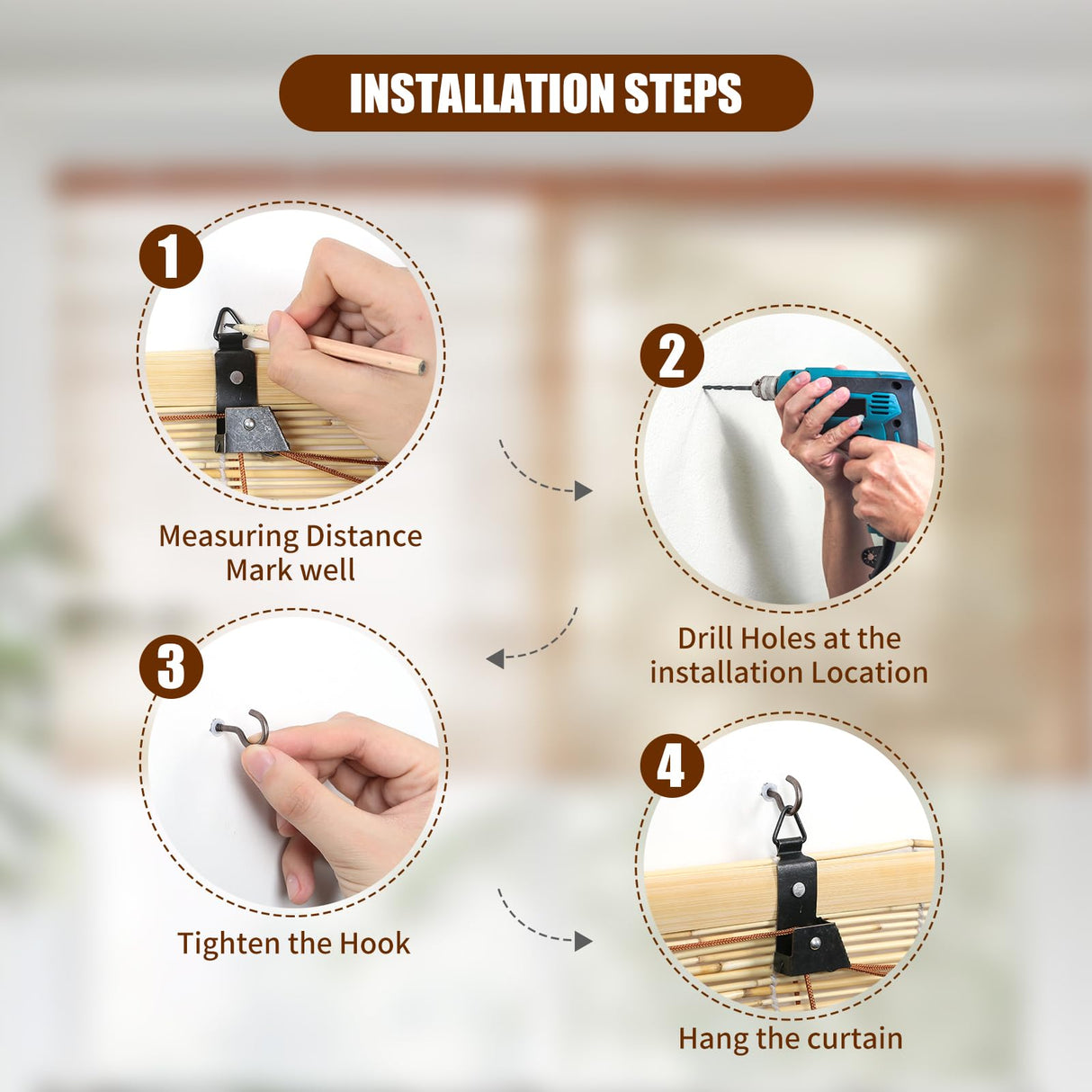 INSTALLATION STEPS

1

Measuring Distance
Mark well

2

Drill Holes at the installation Location

3

Tighten the Hook

4

Hang the curtain