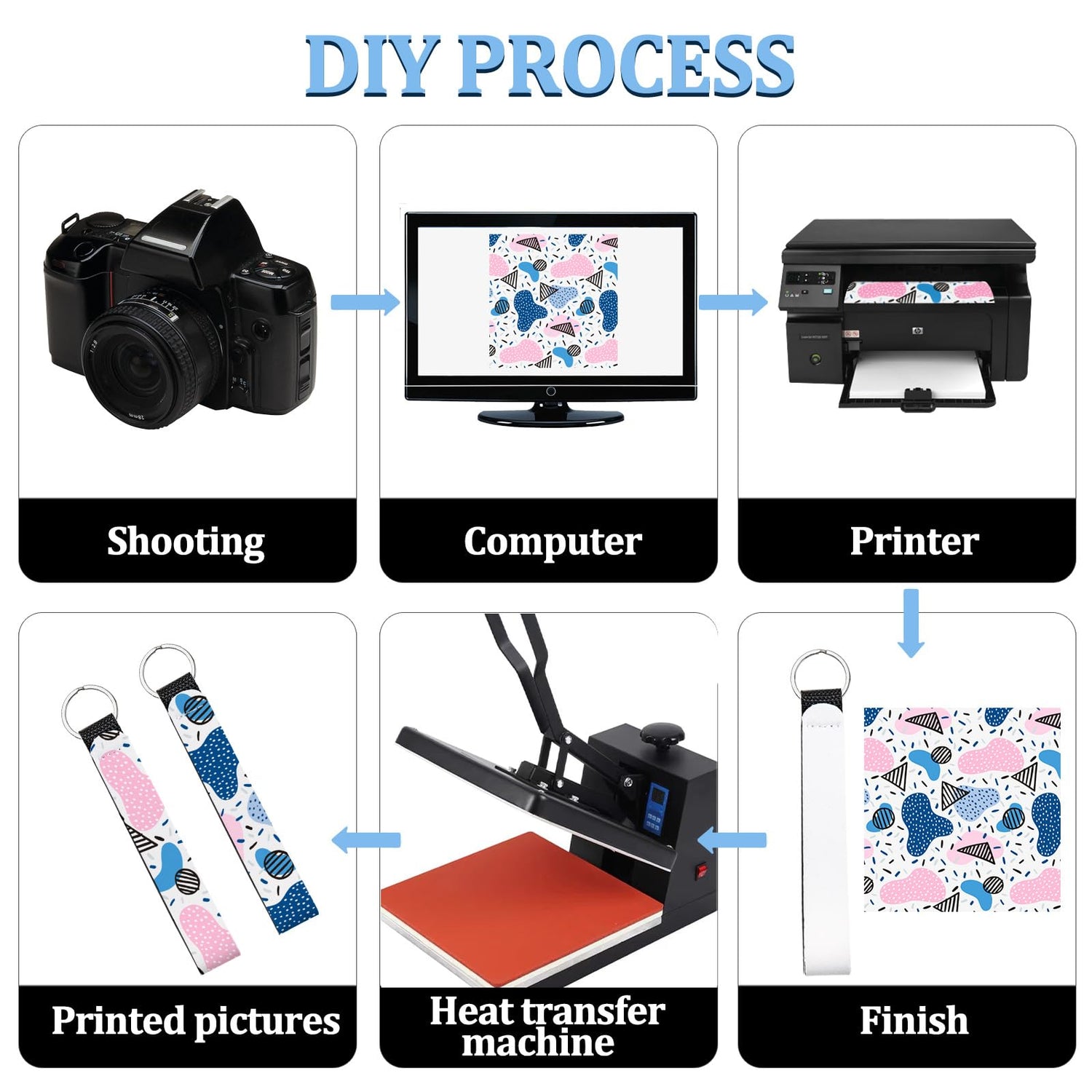 DIY PROCESS

Shooting

Computer

Printer

Printed pictures

Heat transfer machine

Finish