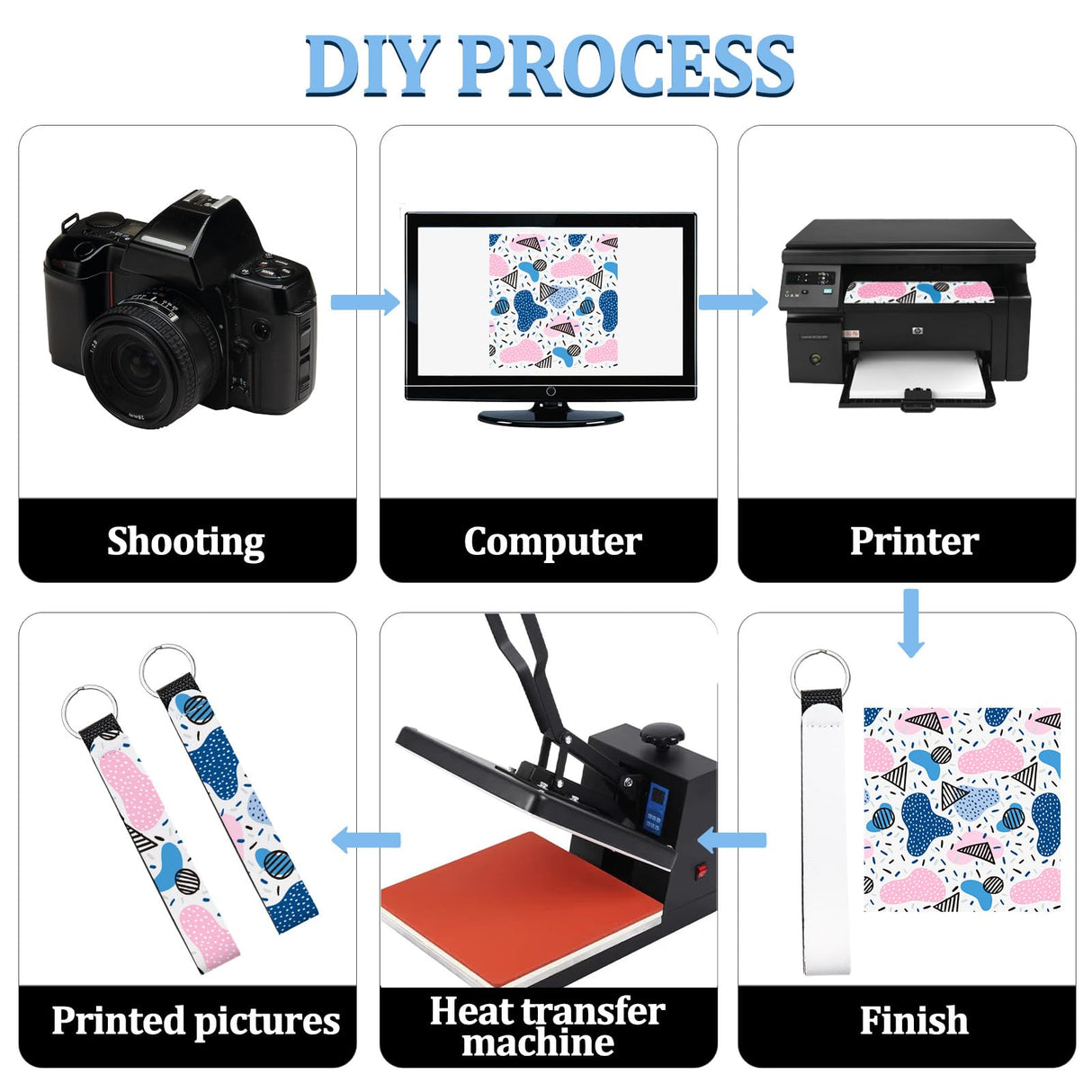 DIY PROCESS

Shooting

Computer

Printer

Printed pictures

Heat transfer machine

Finish