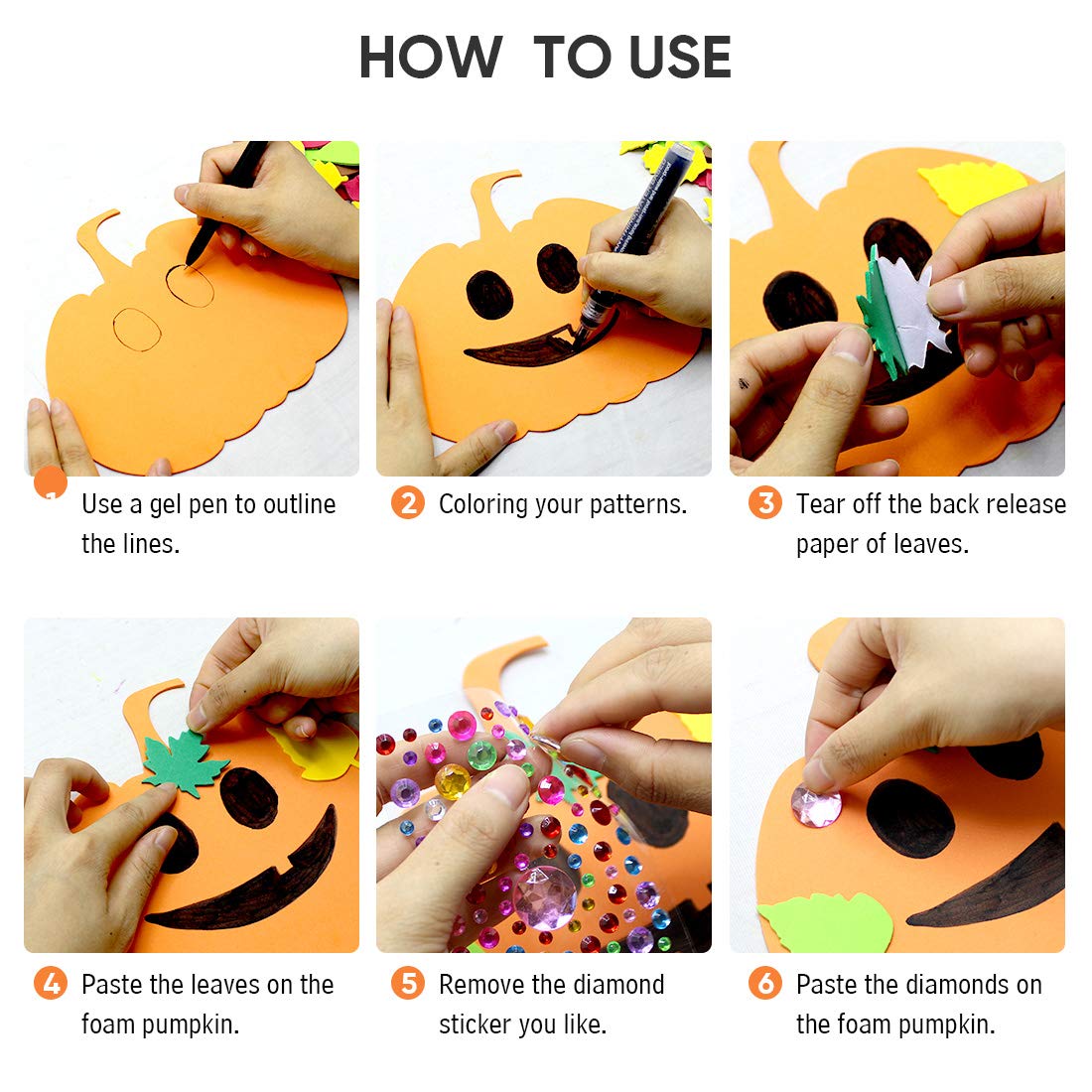 HOW TO USE

1 Use a gel pen to outline the lines.

2 Coloring your patterns.

3 Tear off the back release paper of leaves.

4 Paste the leaves on the foam pumpkin.

5 Remove the diamond sticker you like.

6 Paste the diamonds on the foam pumpkin.