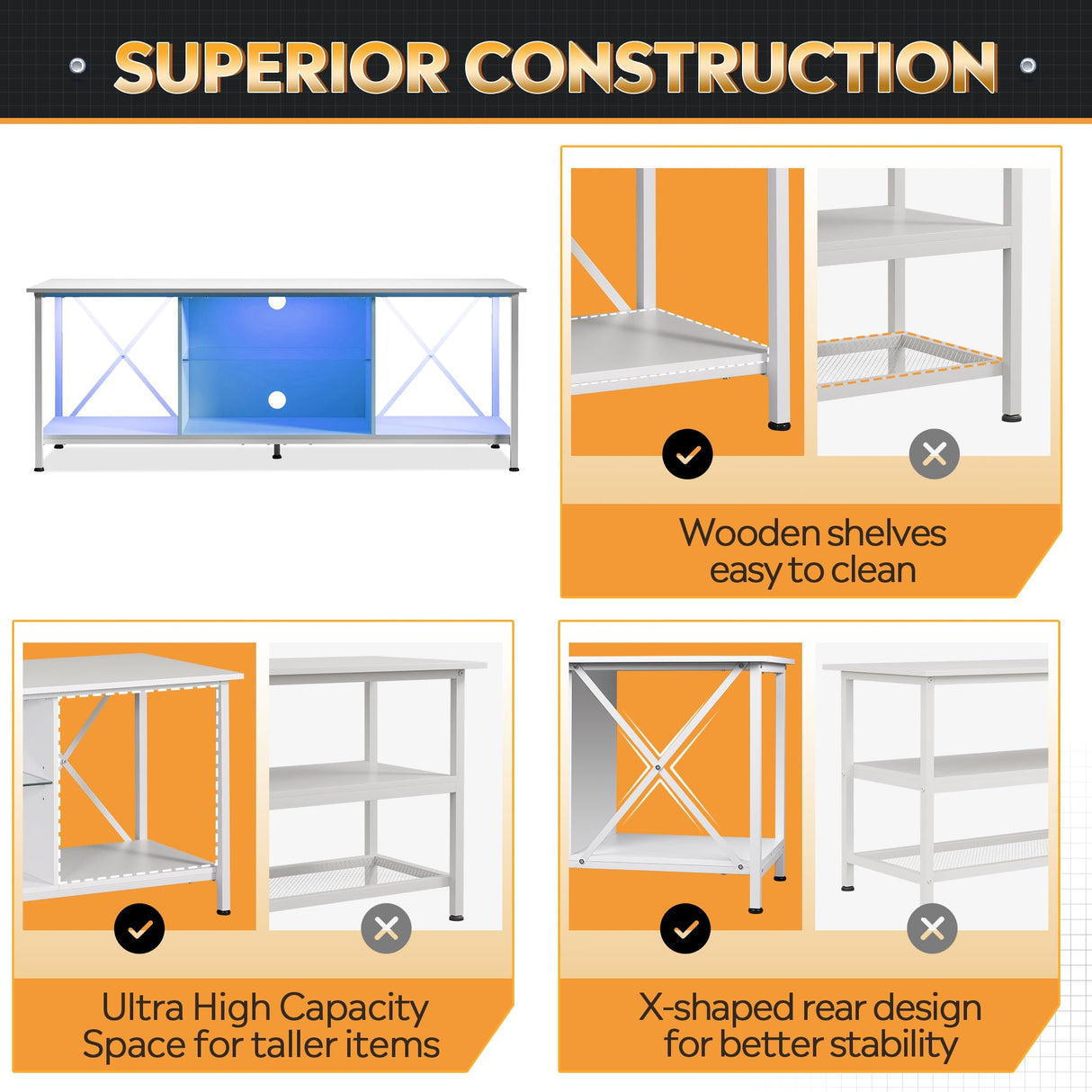 SUPERIOR CONSTRUCTION

Wooden shelves easy to clean

Ultra High Capacity Space for taller items

X-shaped rear design for better stability