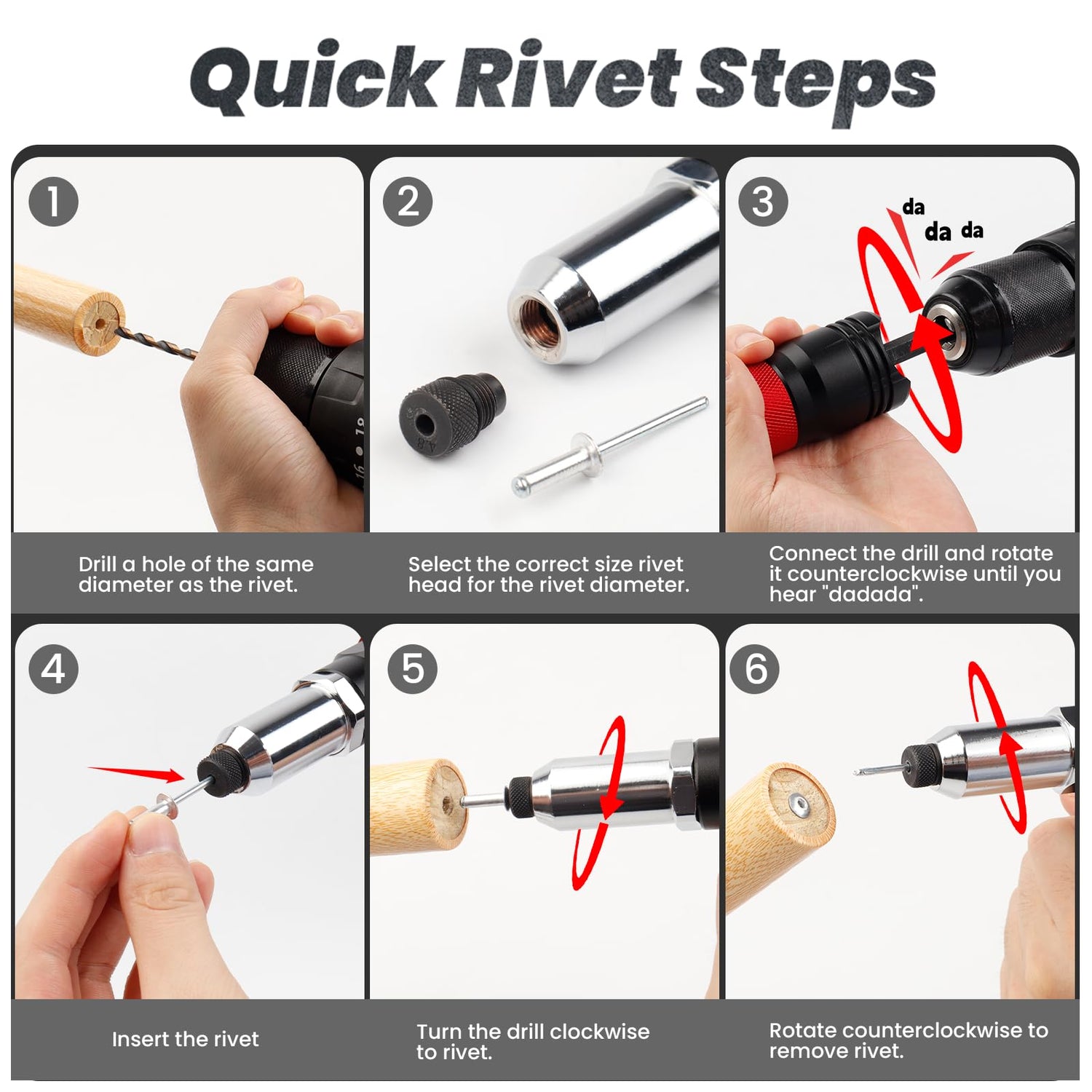 Quick Rivet Steps

1

Drill a hole of the same diameter as the rivet.

2

Select the correct size rivet head for the rivet diameter.

3

da
da da

Connect the drill and rotate it counterclockwise until you hear "dadada".

4

Insert the rivet

5

Turn the drill clockwise to rivet.

6

Rotate counterclockwise to remove rivet.