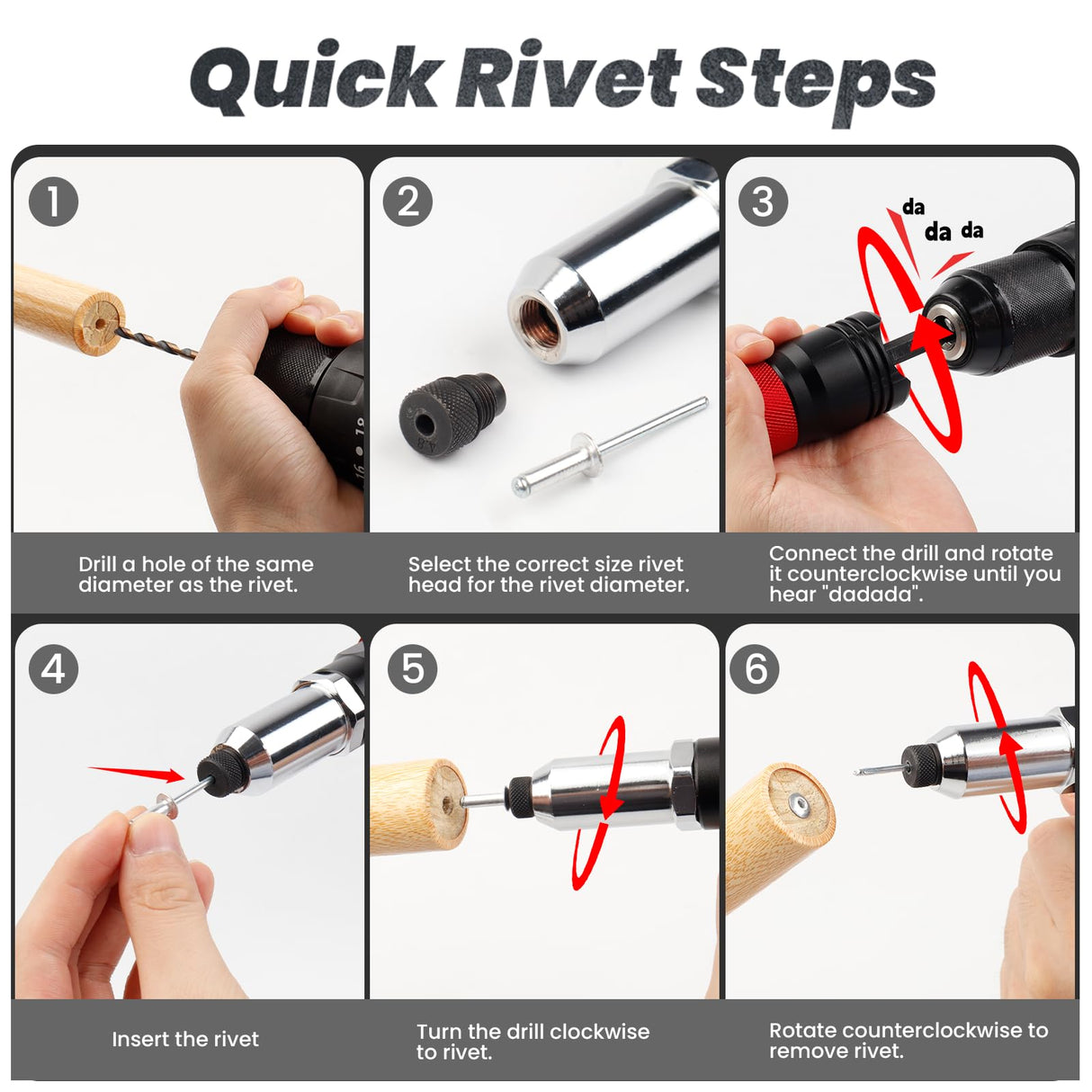 Quick Rivet Steps

1

Drill a hole of the same diameter as the rivet.

2

4.8

Select the correct size rivet head for the rivet diameter.

3

da da da

Connect the drill and rotate it counterclockwise until you hear "dadada".

4

Insert the rivet

5

Turn the drill clockwise to rivet.

6

Rotate counterclockwise to remove rivet.