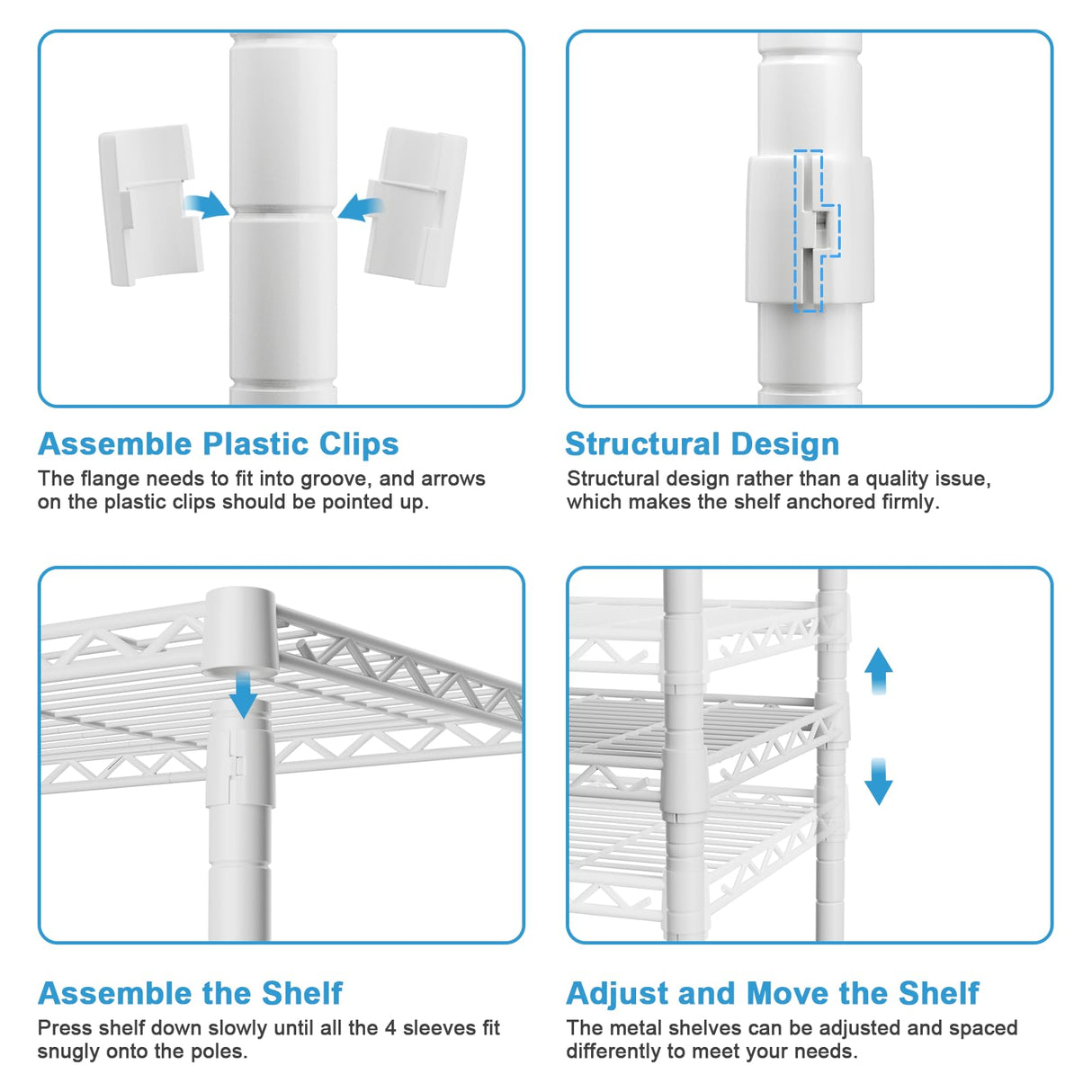 Assemble Plastic Clips
The flange needs to fit into groove, and arrows on the plastic clips should be pointed up.

Structural Design
Structural design rather than a quality issue, which makes the shelf anchored firmly.

Assemble the Shelf
Press shelf down slowly until all the 4 sleeves fit snugly onto the poles.

Adjust and Move the Shelf
The metal shelves can be adjusted and spaced differently to meet your needs.