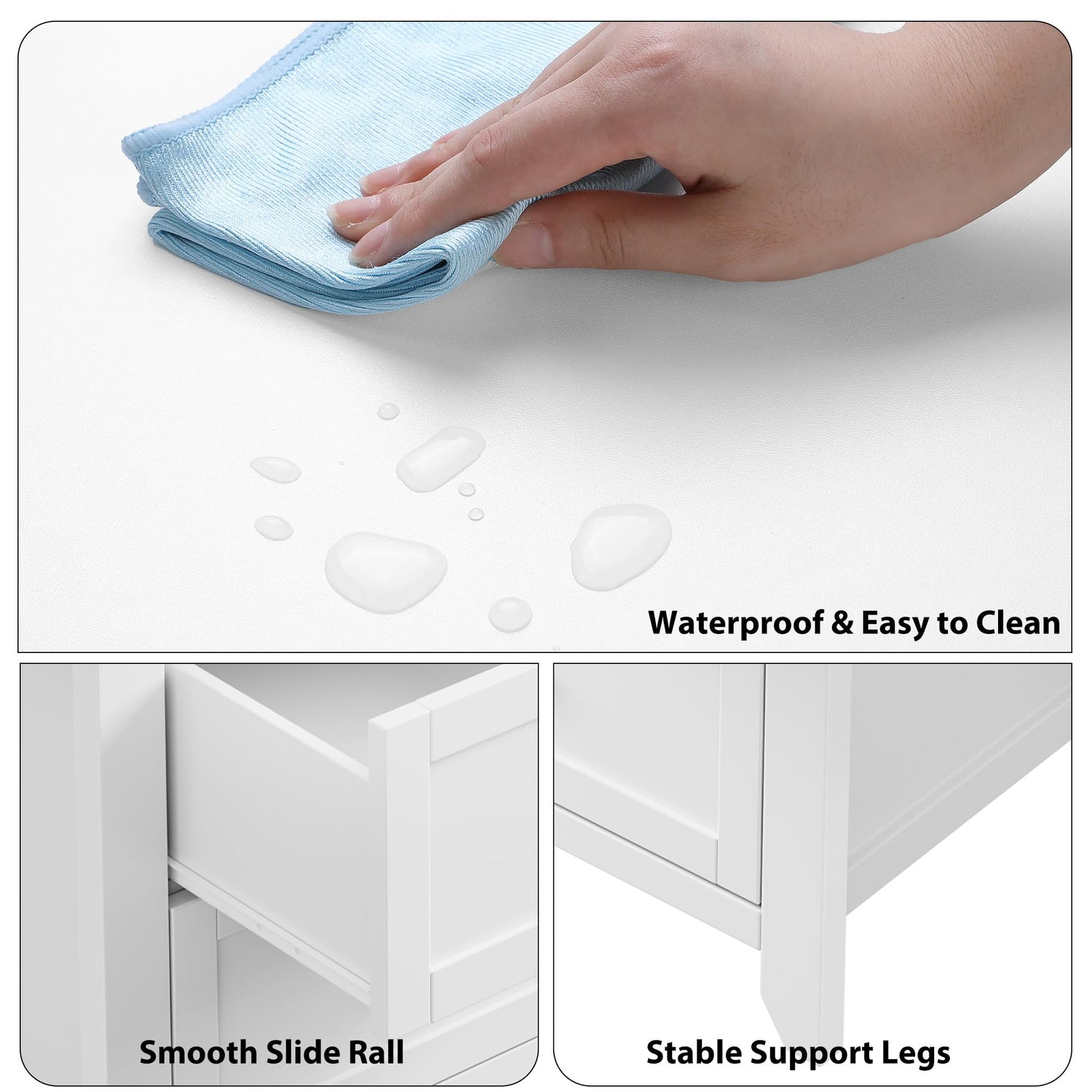 Waterproof & Easy to Clean

Smooth Slide Rall

Stable Support Legs