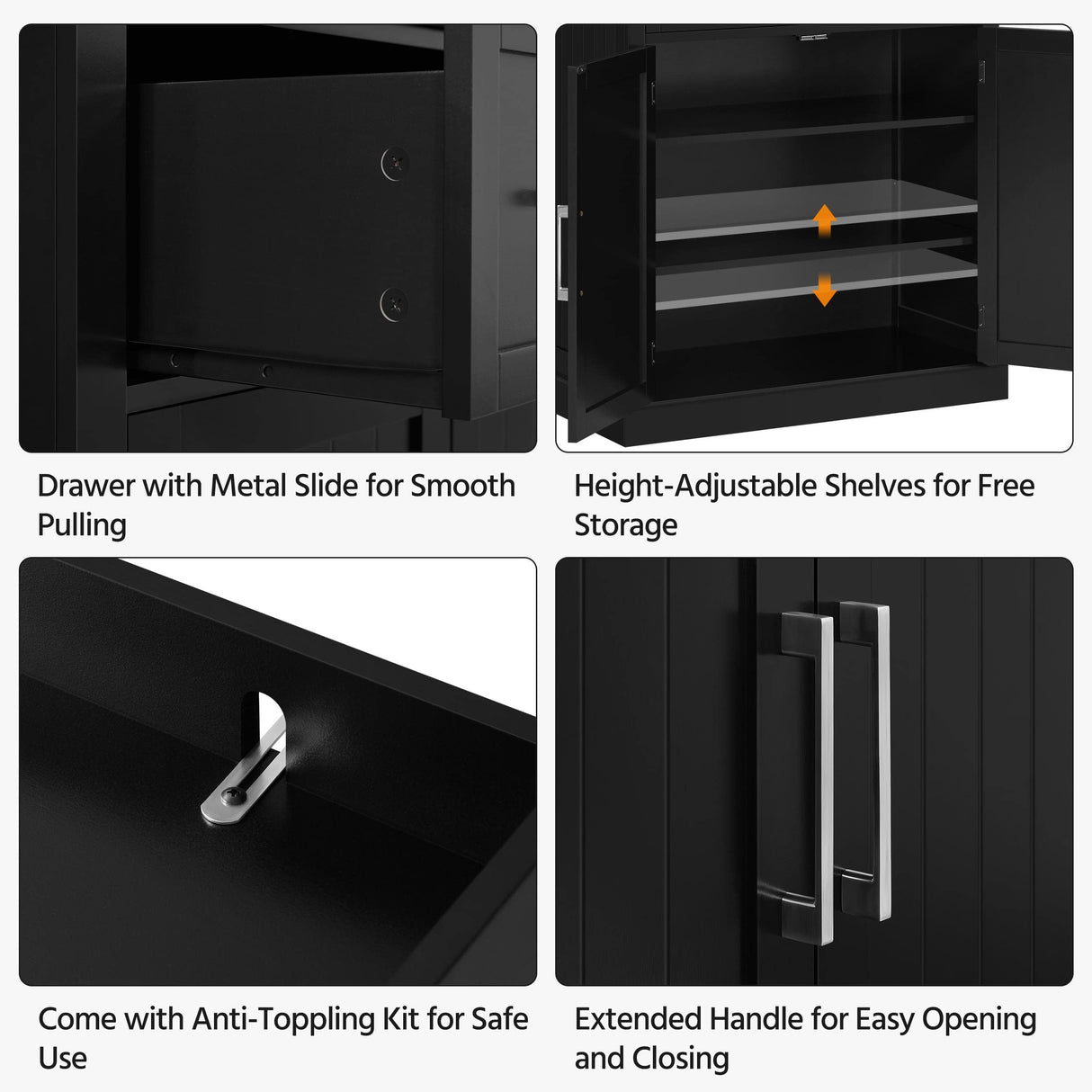 Drawer with Metal Slide for Smooth Pulling

Height-Adjustable Shelves for Free Storage

Come with Anti-Toppling Kit for Safe Use

Extended Handle for Easy Opening and Closing