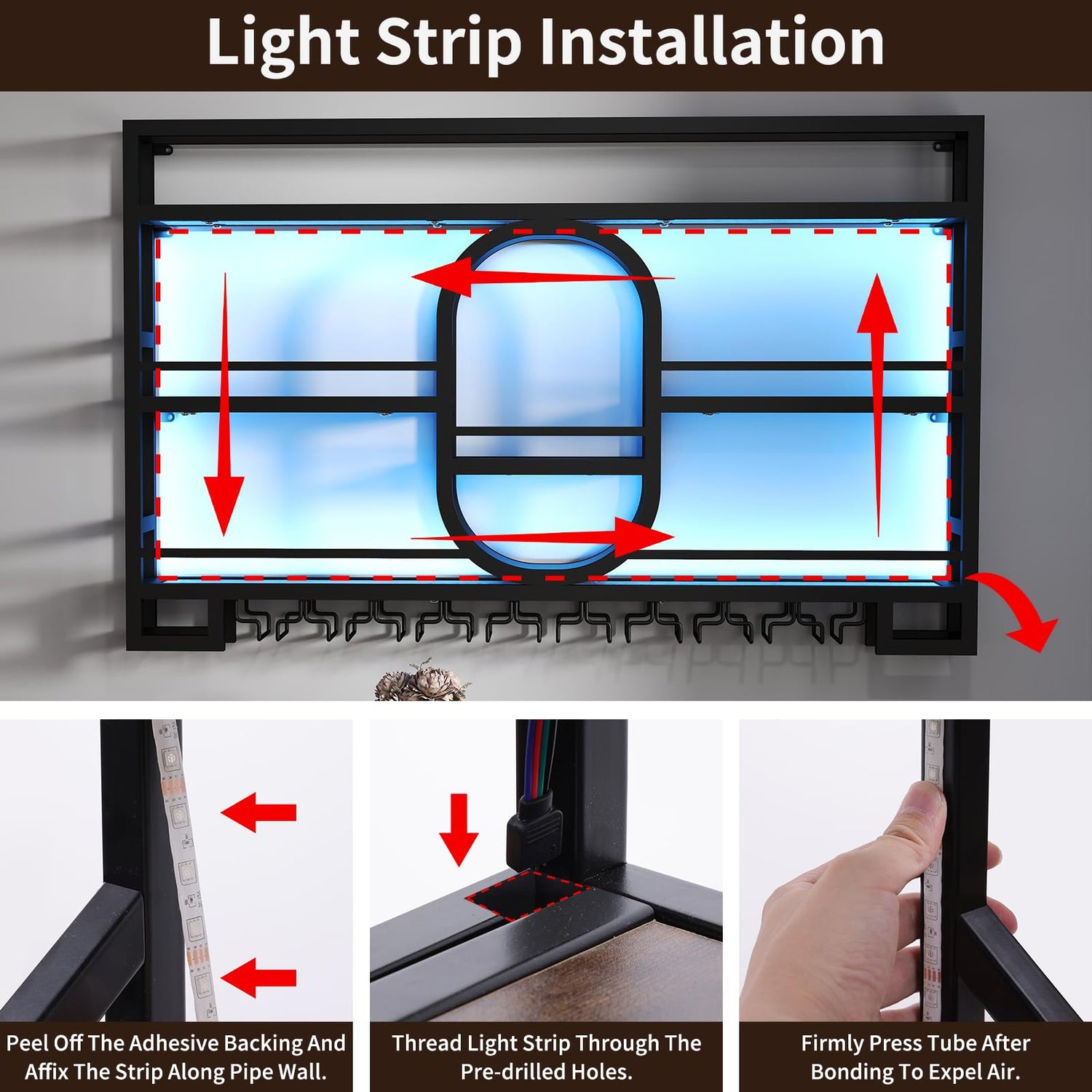 Light Strip Installation

Peel Off The Adhesive Backing And Affix The Strip Along Pipe Wall.

Thread Light Strip Through The Pre-drilled Holes.

Firmly Press Tube After Bonding To Expel Air.