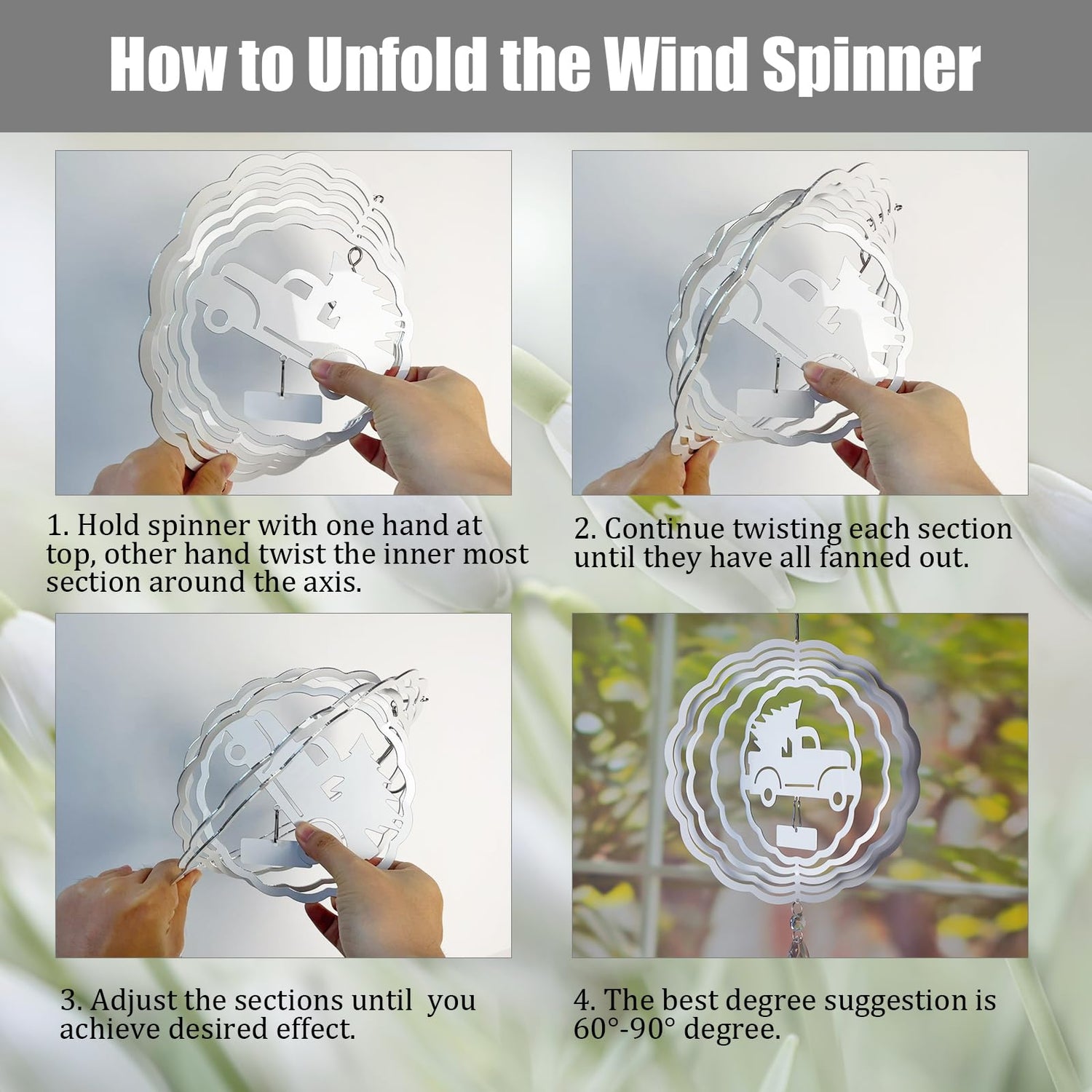 How to Unfold the Wind Spinner

1. Hold spinner with one hand at top, other hand twist the inner most section around the axis.

2. Continue twisting each section until they have all fanned out.

3. Adjust the sections until  you achieve desired effect.

4. The best degree suggestion is 60°-90° degree.