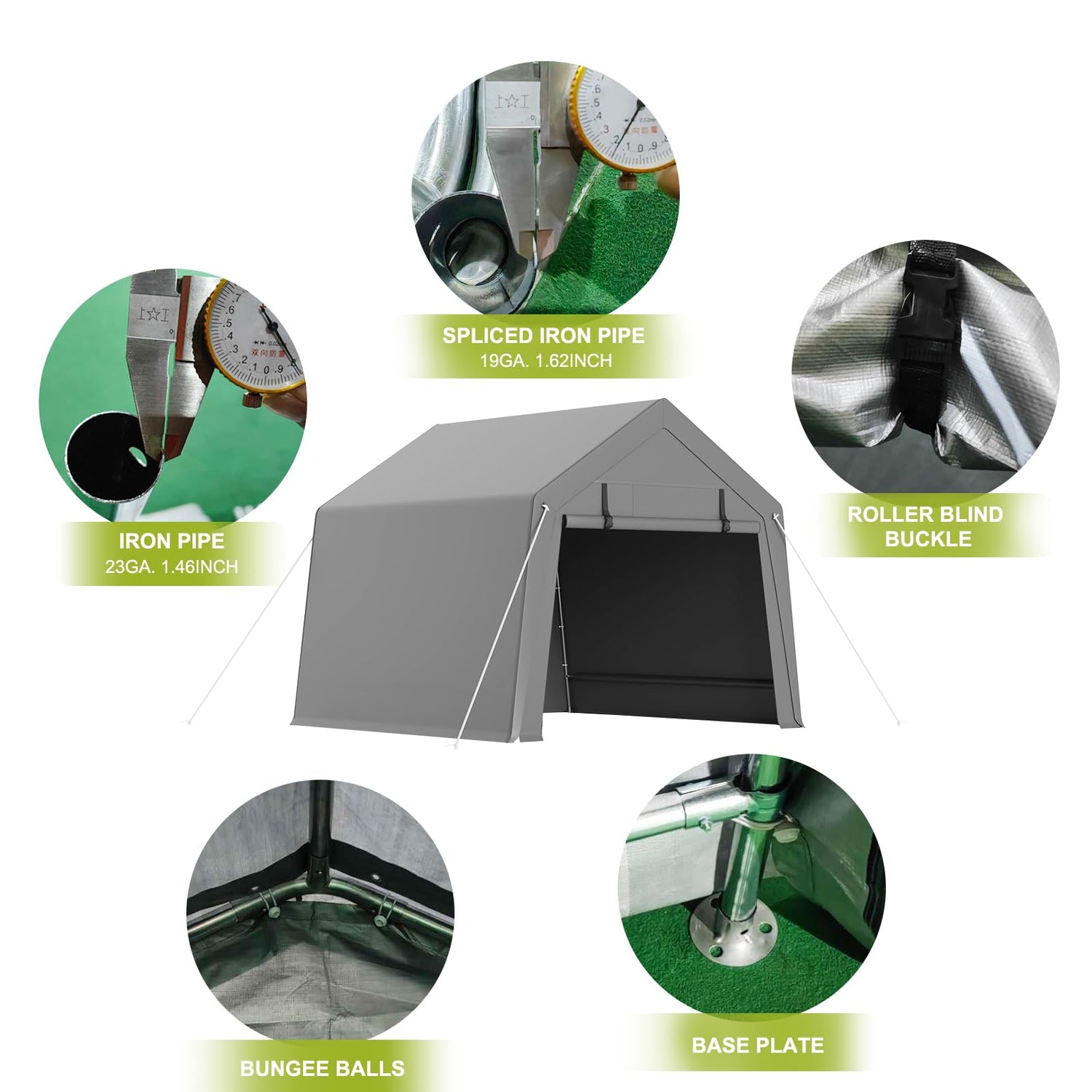 SPLICED IRON PIPE
19GA. 1.62INCH

IRON PIPE
23GA. 1.46INCH

ROLLER BLIND BUCKLE

BUNGEE BALLS

BASE PLATE