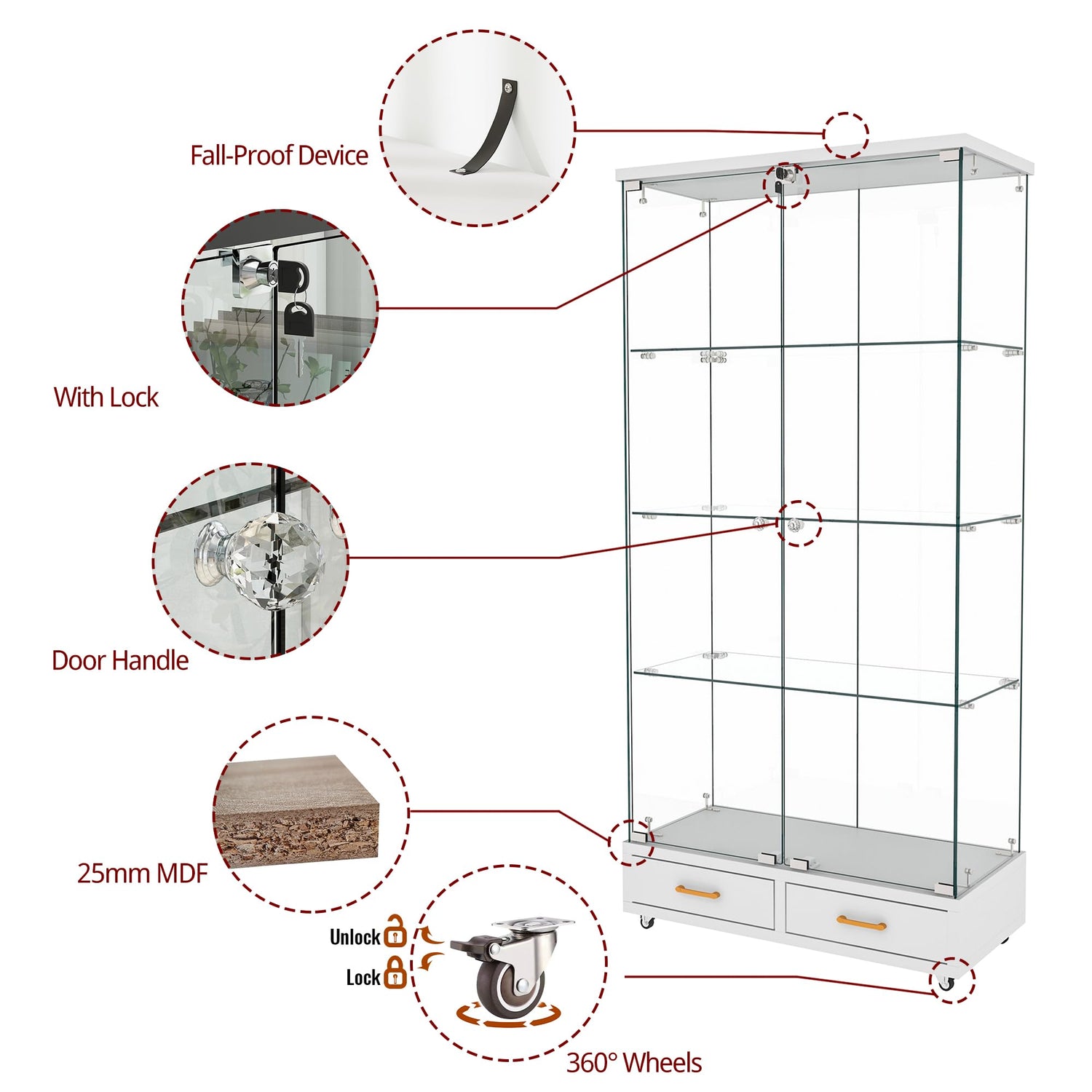 Fall-Proof Device

With Lock

Door Handle

25mm MDF

Unlock

Lock

360° Wheels