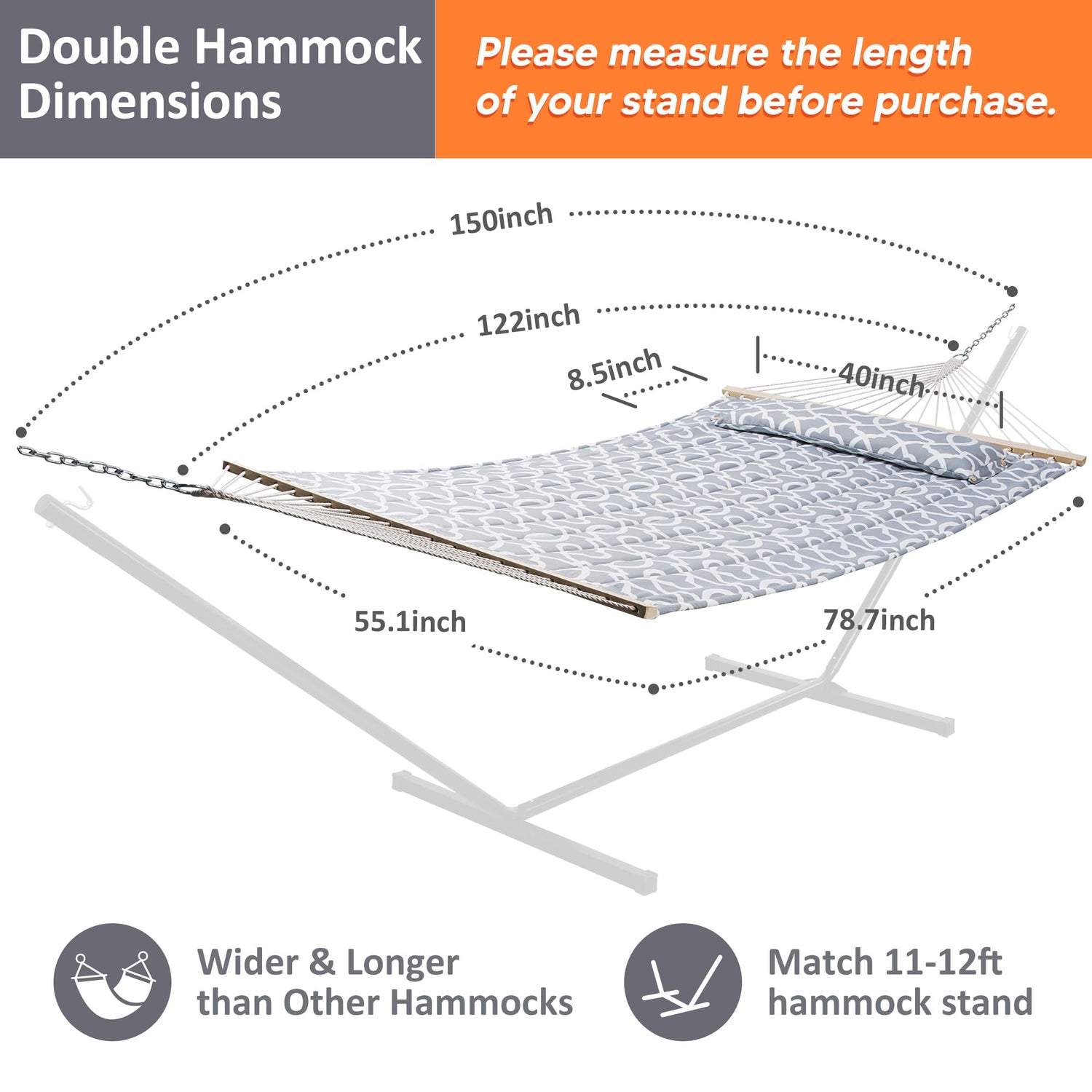 Double Hammock Dimensions

Please measure the length of your stand before purchase.

150inch

122inch

8.5inch

40inch

55.1inch

78.7inch

Wider & Longer than Other Hammocks

Match 11-12ft hammock stand