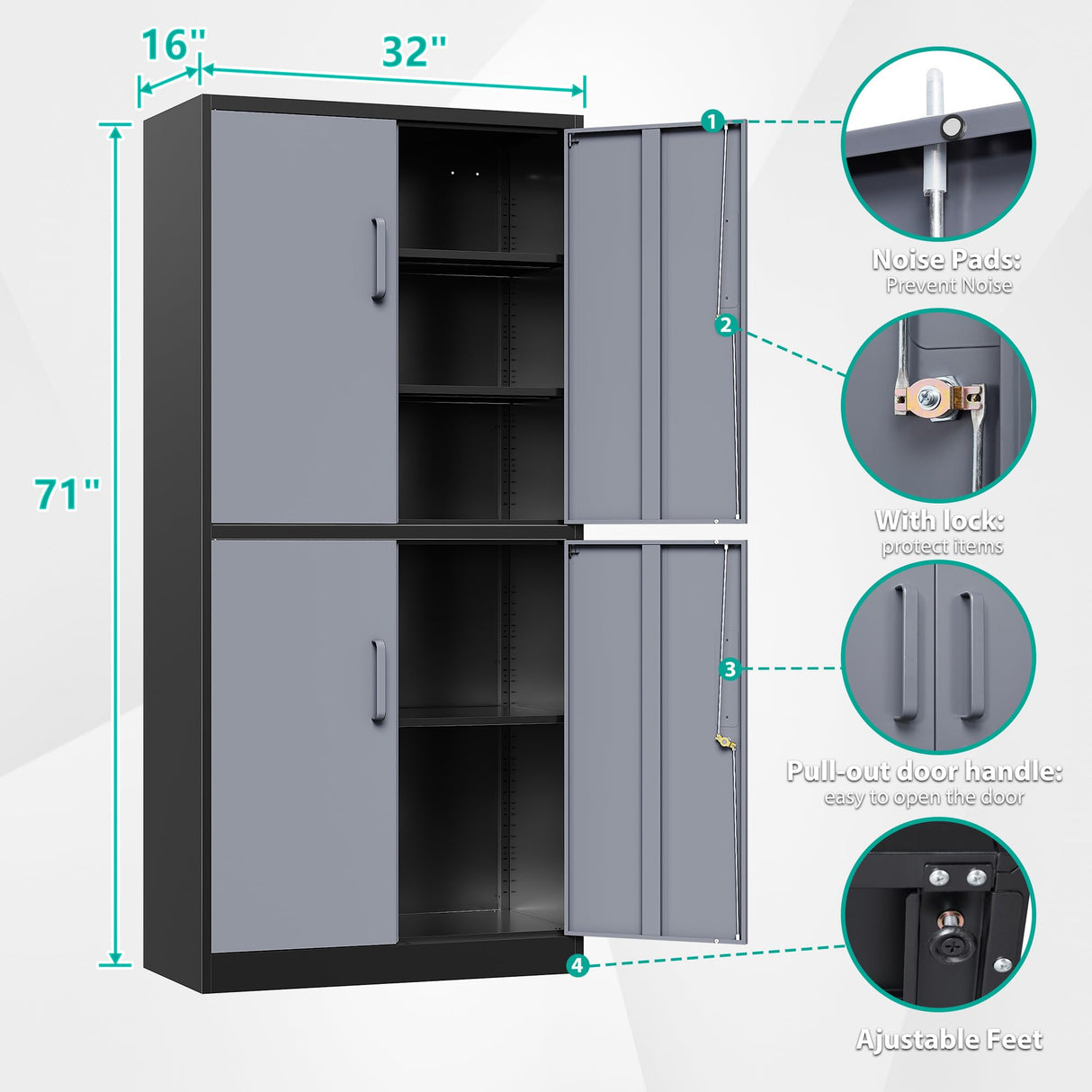 16"

32"

71"

1

2

3

4

Noise Pads:
Prevent Noise

With lock:
protect items

Pull-out door handle:
easy to open the door

Ajustable Feet