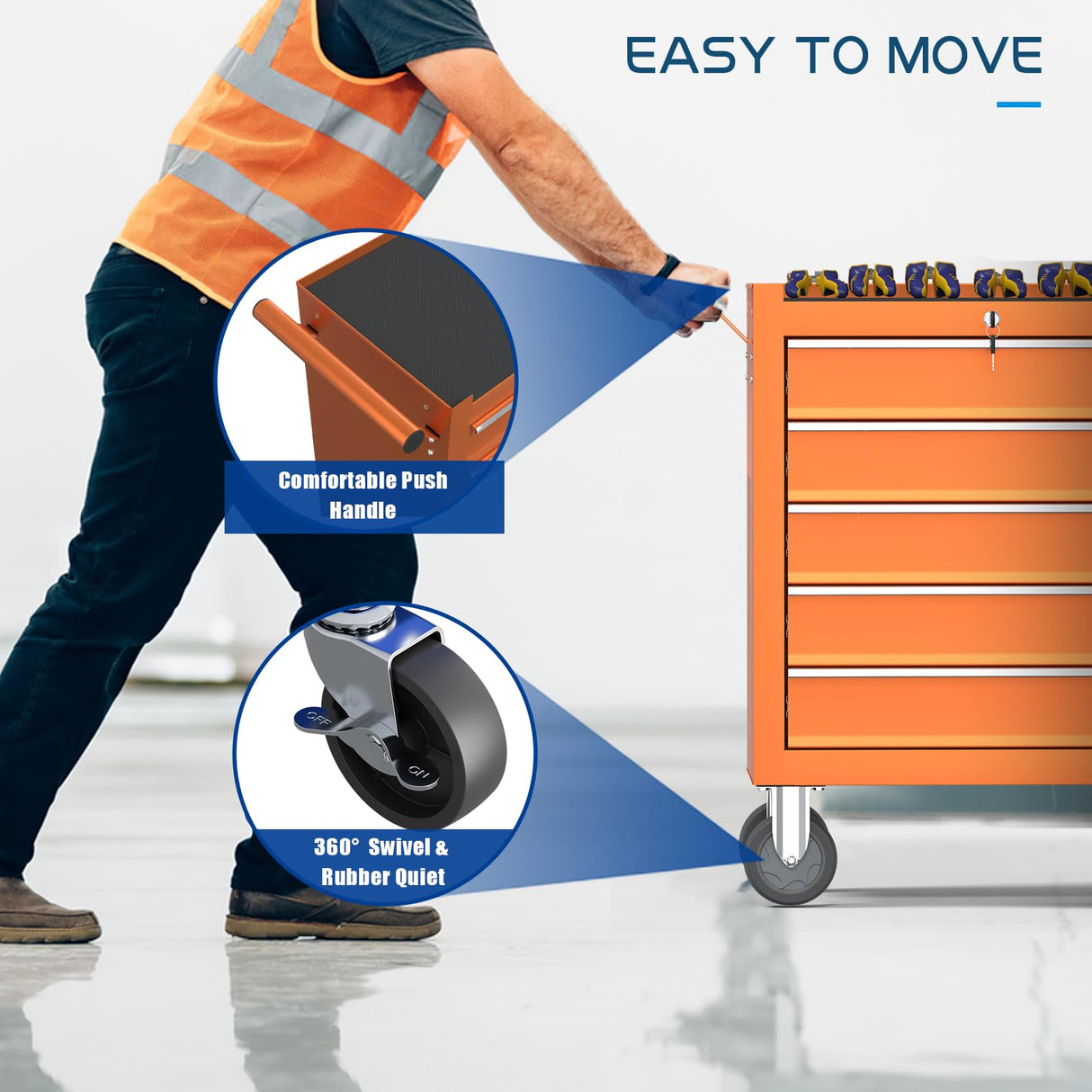 EASY TO MOVE

Comfortable Push Handle

OFF
ON

360° Swivel & Rubber Quiet