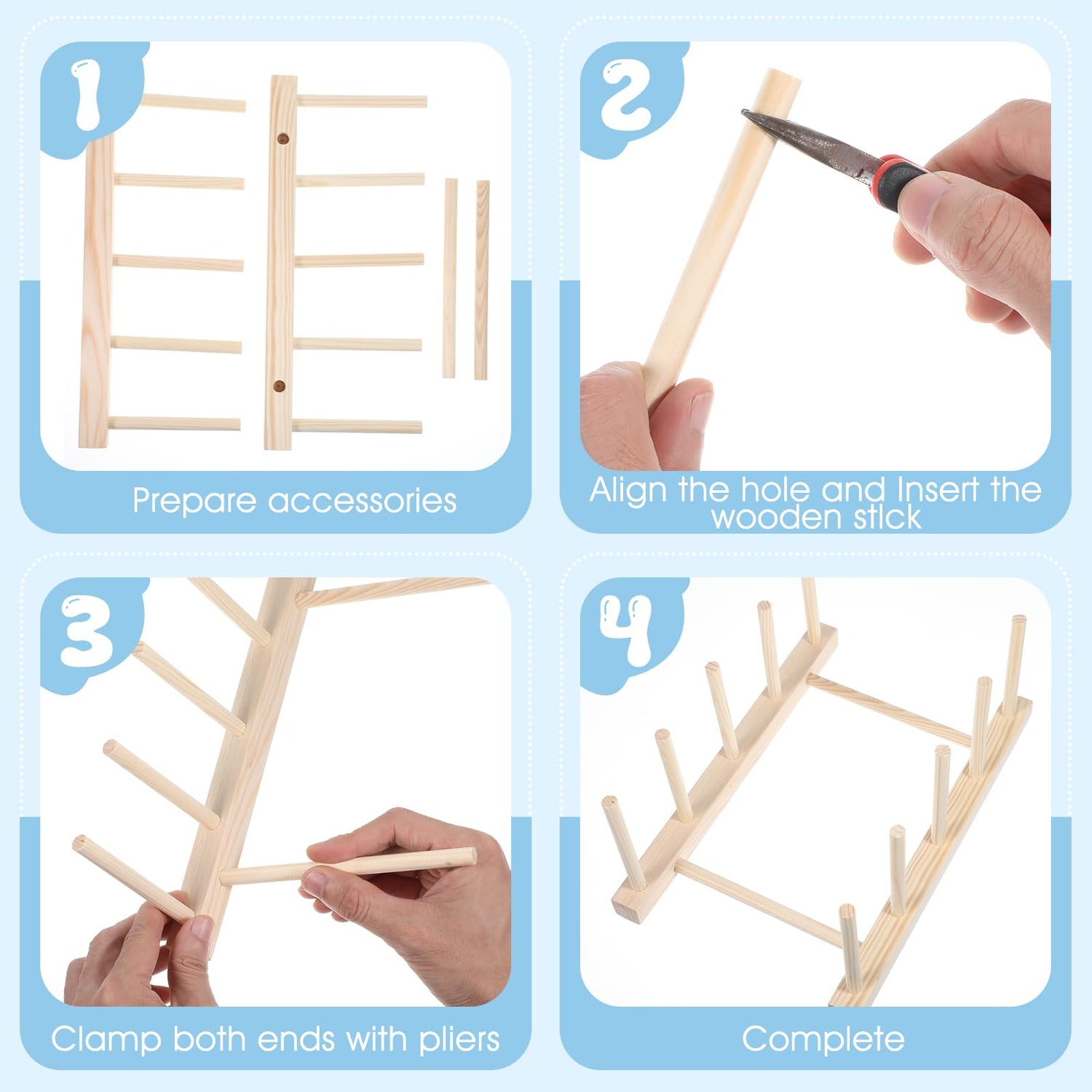 1

Prepare accessories

2

Align the hole and Insert the wooden stick

3

Clamp both ends with pliers

4

Complete