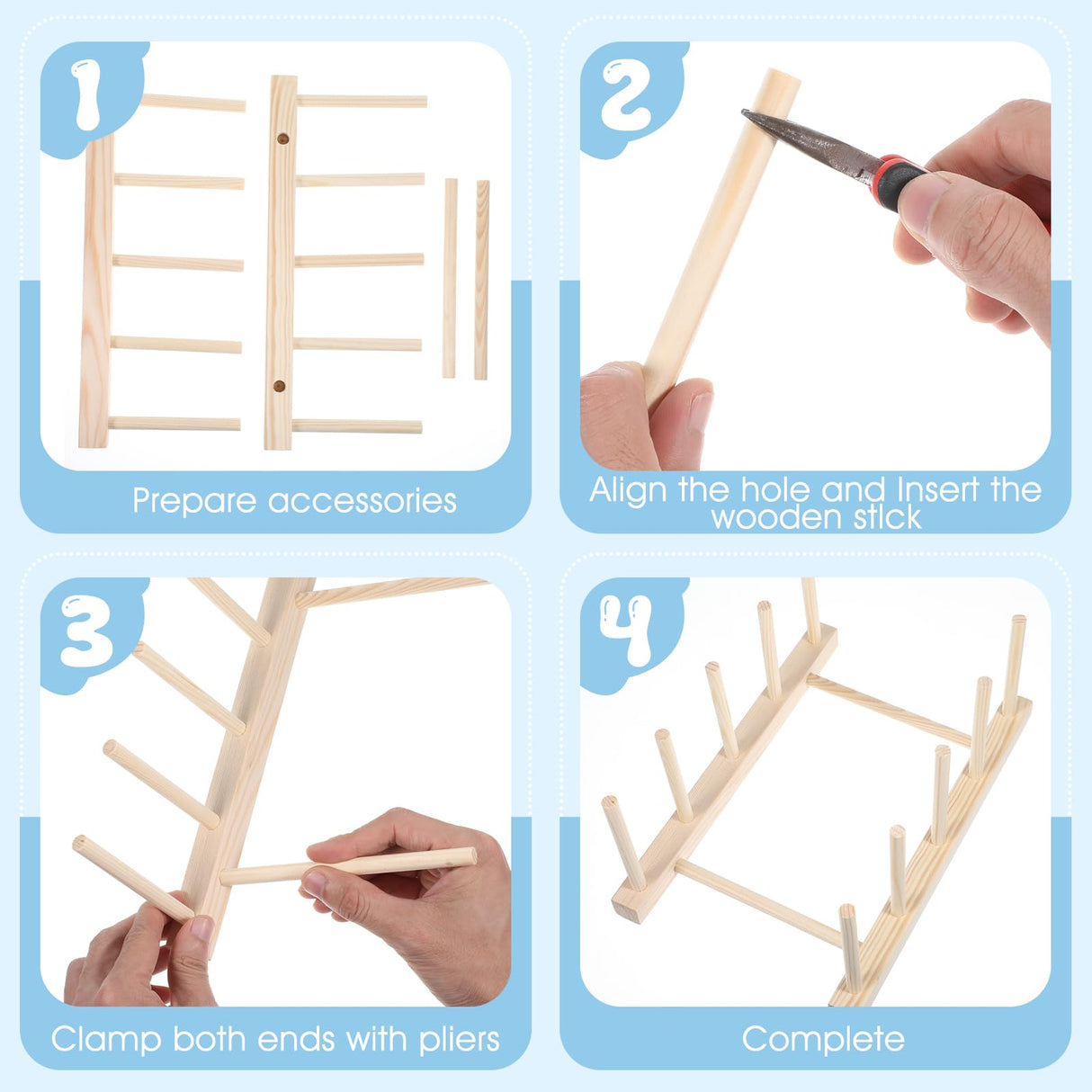 1

Prepare accessories

2

Align the hole and Insert the wooden stick

3

Clamp both ends with pliers

4

Complete